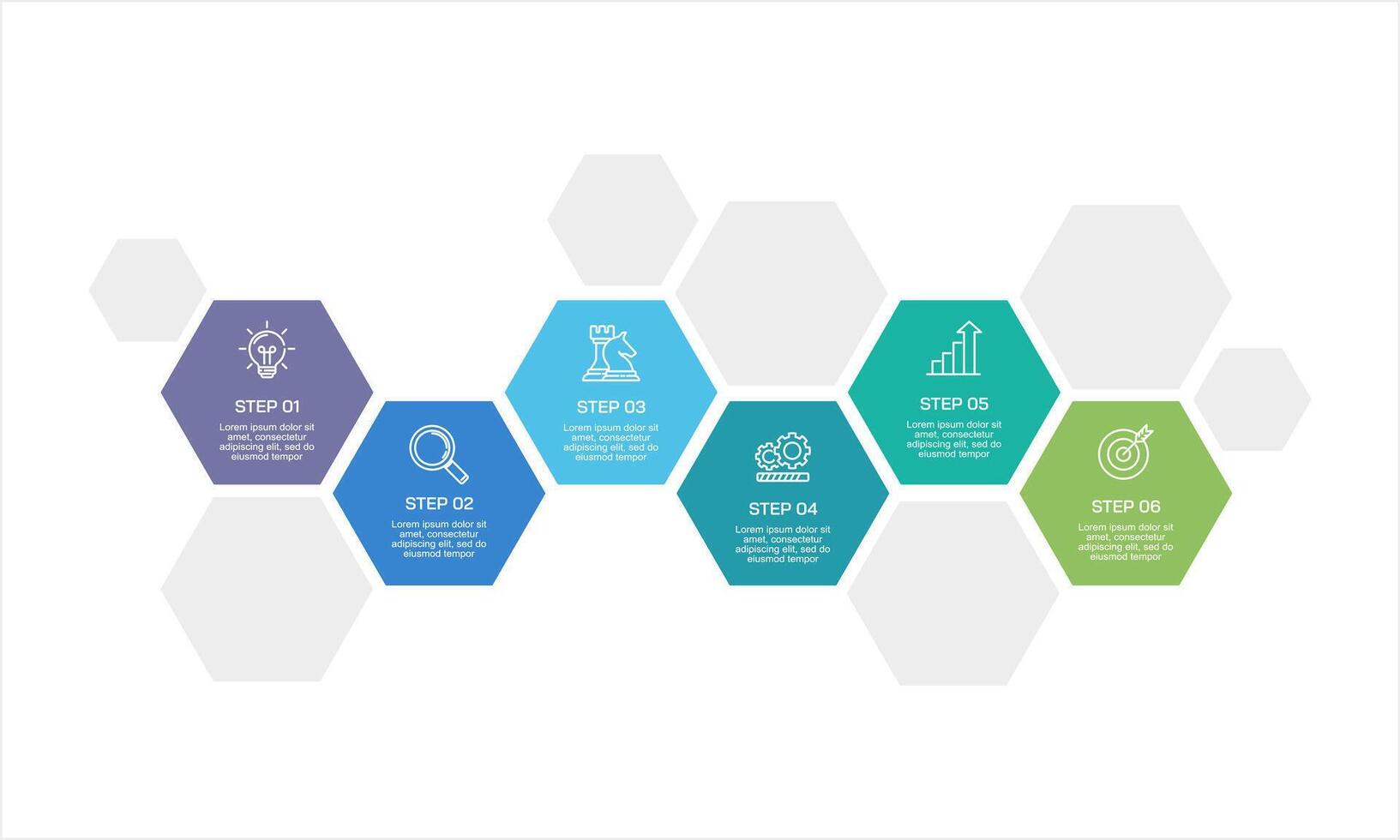 STEP 01
Lorem ipsum dolor sit amet, consectetur adipiscing elit, sed do eiusmod tempor

STEP 02
Lorem ipsum dolor sit amet, consectetur adipiscing elit, sed do eiusmod tempor

STEP 03
Lorem ipsum dolor sit amet, consectetur adipiscing elit, sed do eiusmod tempor

STEP 04
Lorem ipsum dolor sit amet, consectetur adipiscing elit, sed do eiusmod tempor

STEP 05
Lorem ipsum dolor sit amet, consectetur adipiscing elit, sed do eiusmod tempor

STEP 06
Lorem ipsum dolor sit amet, consectetur adipiscing elit, sed do eiusmod tempor