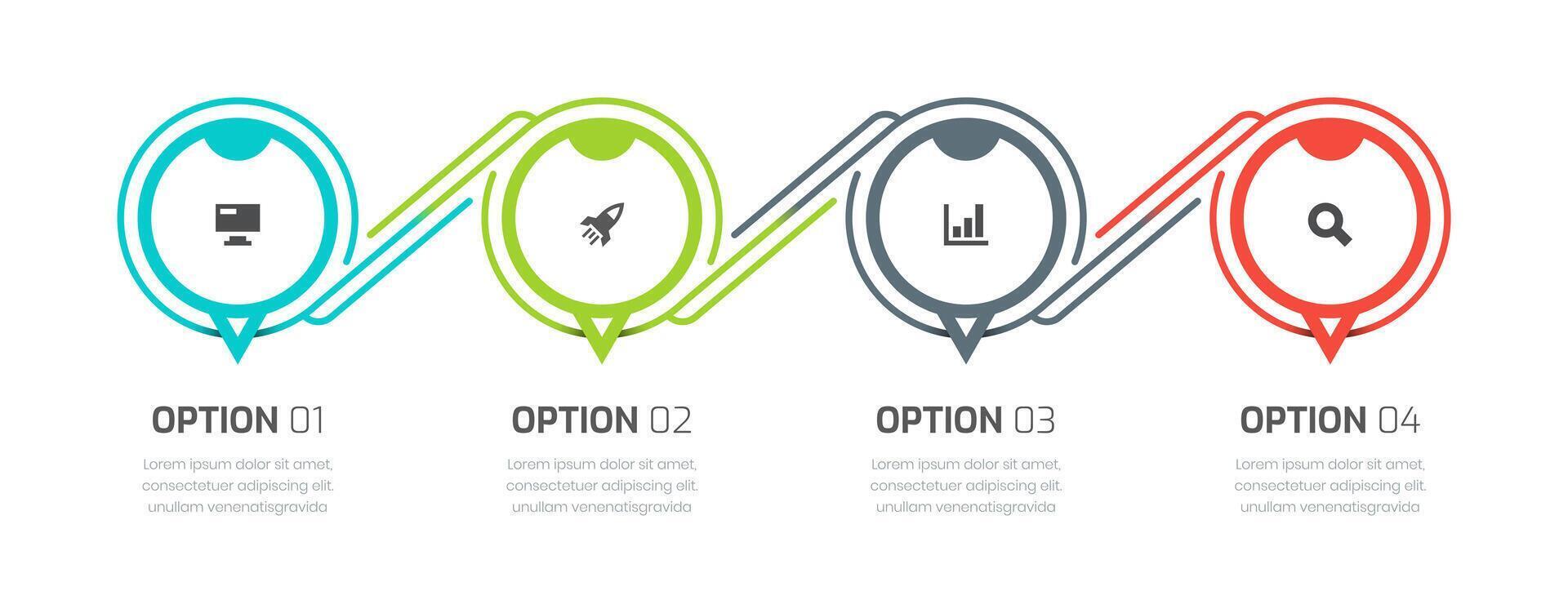 OPTION 01

Lorem ipsum dolor sit amet, consectetuer adipiscing elit. unullam venenatisgravida

OPTION 02

Lorem ipsum dolor sit amet, consectetuer adipiscing elit. unullam venenatisgravida

OPTION 03

Lorem ipsum dolor sit amet, consectetuer adipiscing elit. unullam venenatisgravida

OPTION 04

Lorem ipsum dolor sit amet, consectetuer adipiscing elit. unullam venenatisgravida