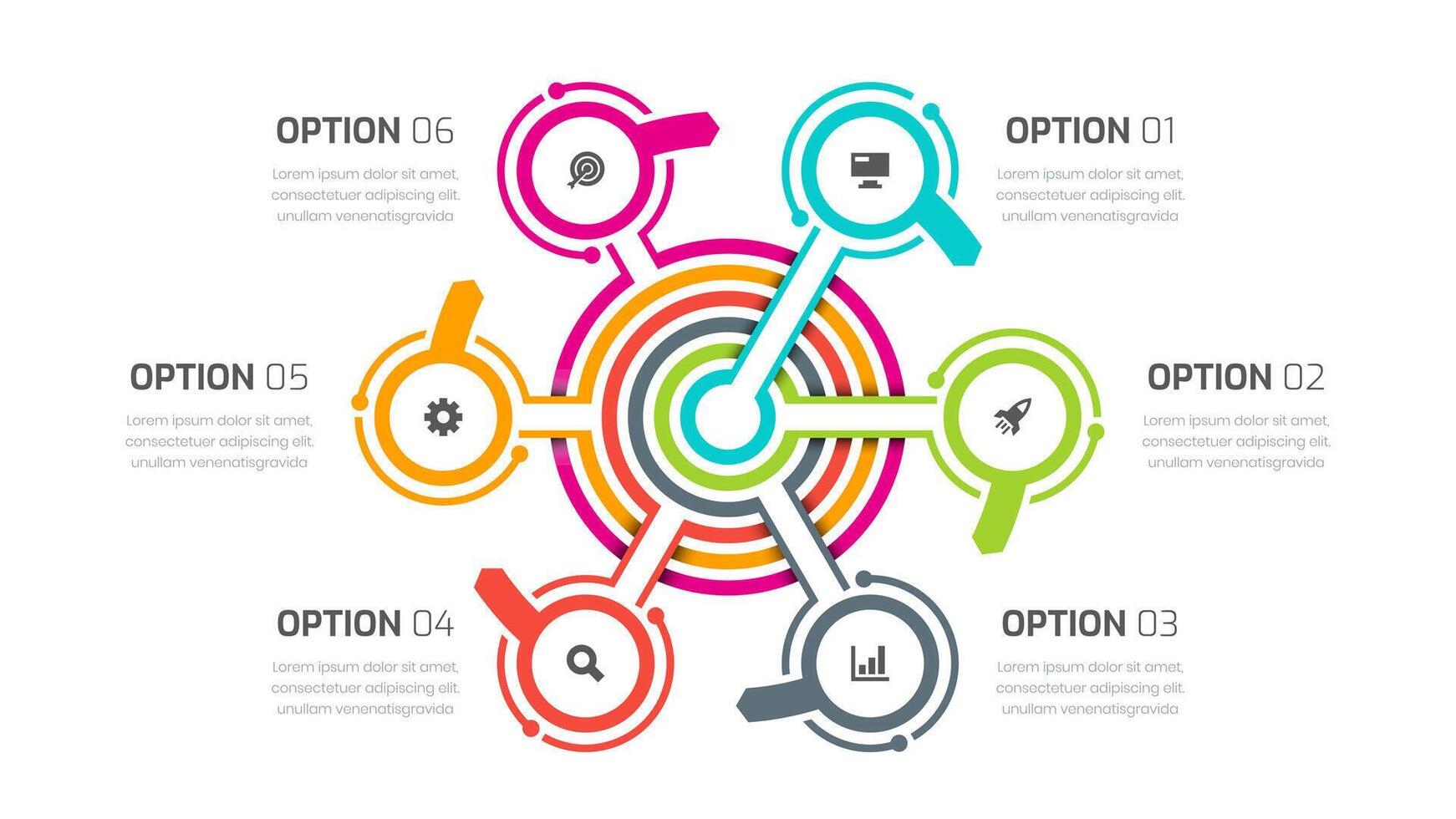 OPTION 06

Lorem ipsum dolor sit amet, consectetuer adipiscing elit. unullam venenatisgravida

OPTION 01

Lorem ipsum dolor sit amet, consectetuer adipiscing elit. unullam venenatisgravida

OPTION 05

Lorem ipsum dolor sit amet, consectetuer adipiscing elit. unullam venenatisgravida

OPTION 02

Lorem ipsum dolor sit amet, consectetuer adipiscing elit. unullam venenatisgravida

OPTION 04

Lorem ipsum dolor sit amet, consectetuer adipiscing elit. unullam venenatisgravida

OPTION 03

Lorem ipsum dolor sit amet, consectetuer adipiscing elit. unullam venenatisgravida