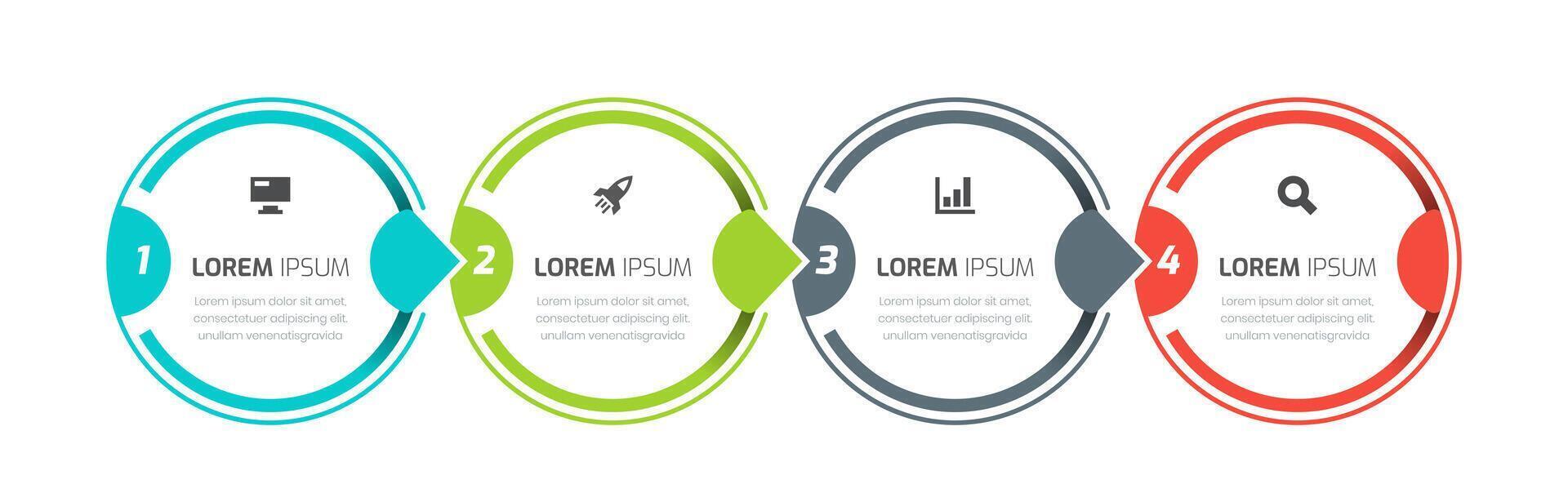 1
LOREM IPSUM
Lorem ipsum dolor sit amet, consectetuer adipiscing elit. unullam venenatisgravida

2
LOREM IPSUM
Lorem ipsum dolor sit amet, consectetuer adipiscing elit. unullam venenatisgravida

3
LOREM IPSUM
Lorem ipsum dolor sit amet, consectetuer adipiscing elit. unullam venenatisgravida

4
LOREM IPSUM
Lorem ipsum dolor sit amet, consectetuer adipiscing elit. unullam venenatisgravida