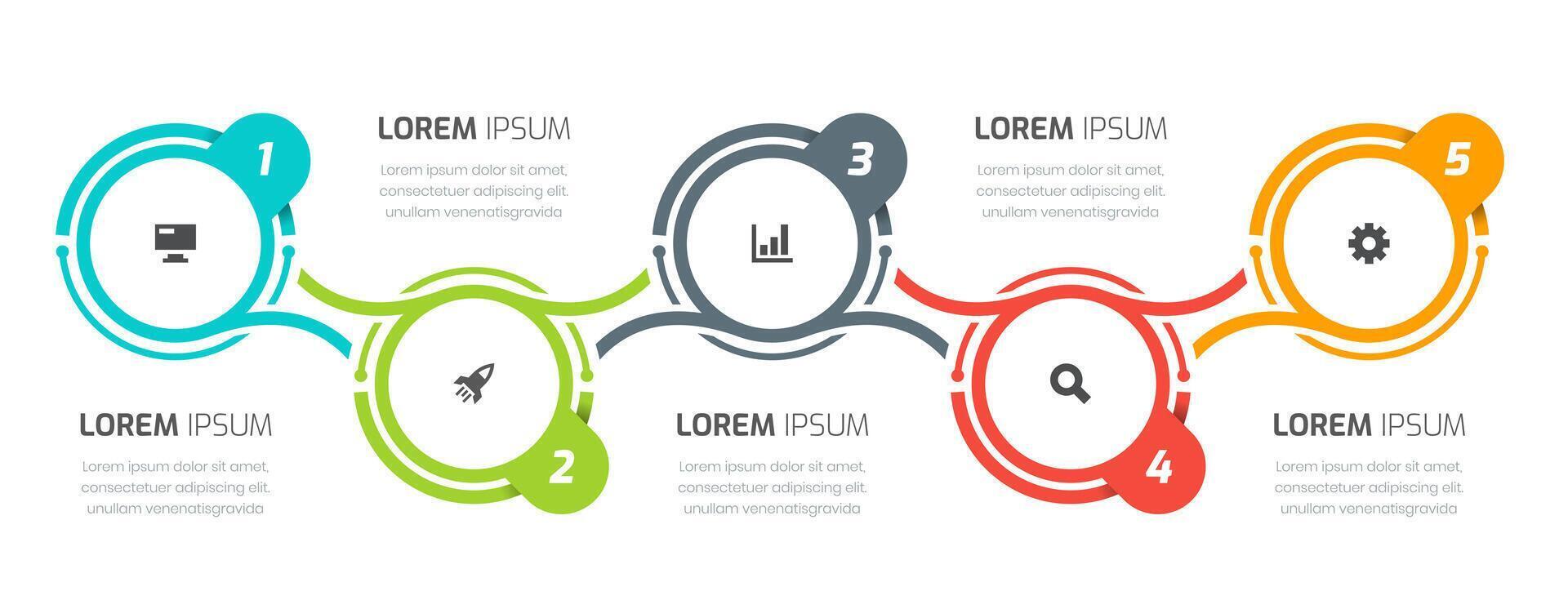 1

LOREM IPSUM

Lorem ipsum dolor sit amet, consectetuer adipiscing elit. unullam venenatisgravida

2

LOREM IPSUM

Lorem ipsum dolor sit amet, consectetuer adipiscing elit. unullam venenatisgravida

3

LOREM IPSUM

Lorem ipsum dolor sit amet, consectetuer adipiscing elit. unullam venenatisgravida

4

LOREM IPSUM

Lorem ipsum dolor sit amet, consectetuer adipiscing elit. unullam venenatisgravida

5

LOREM IPSUM

Lorem ipsum dolor sit amet, consectetuer adipiscing elit. unullam venenatisgravida