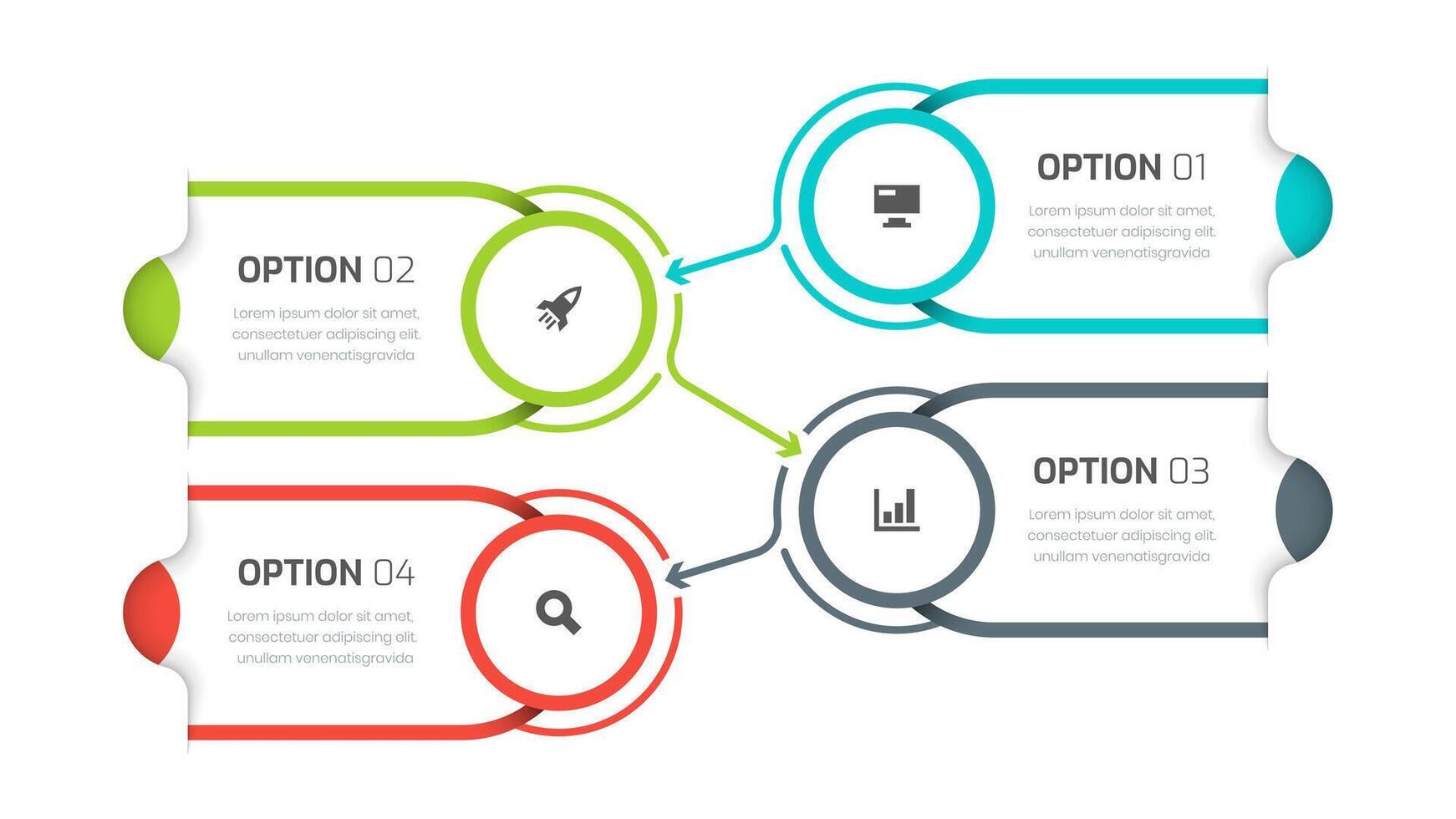 OPTION 01

Lorem ipsum dolor sit amet, consectetuer adipiscing elit. unullam venenatisgravida

OPTION 02

Lorem ipsum dolor sit amet, consectetuer adipiscing elit. unullam venenatisgravida

OPTION 03

Lorem ipsum dolor sit amet, consectetuer adipiscing elit. unullam venenatisgravida

OPTION 04

Lorem ipsum dolor sit amet, consectetuer adipiscing elit. unullam venenatisgravida