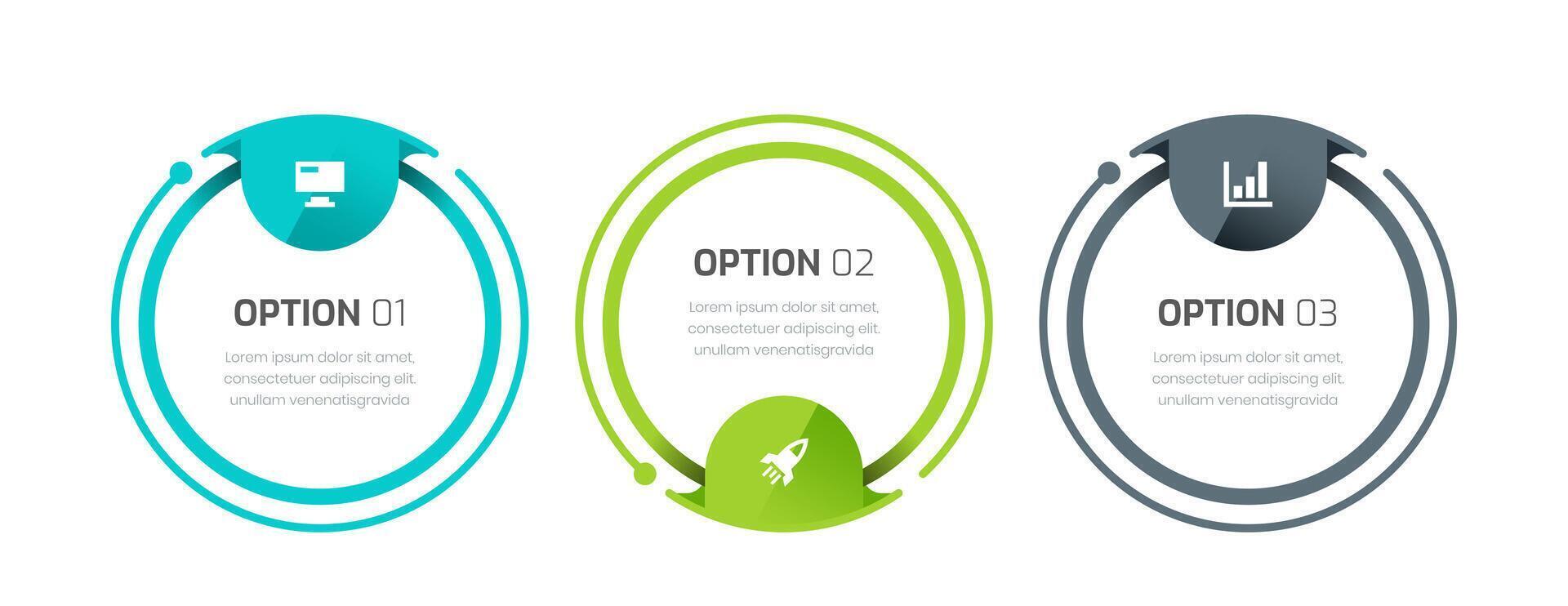 OPTION 01

Lorem ipsum dolor sit amet, consectetuer adipiscing elit. unullam venenatisgravida

OPTION 02

Lorem ipsum dolor sit amet, consectetuer adipiscing elit. unullam venenatisgravida

OPTION 03

Lorem ipsum dolor sit amet, consectetuer adipiscing elit. unullam venenatisgravida