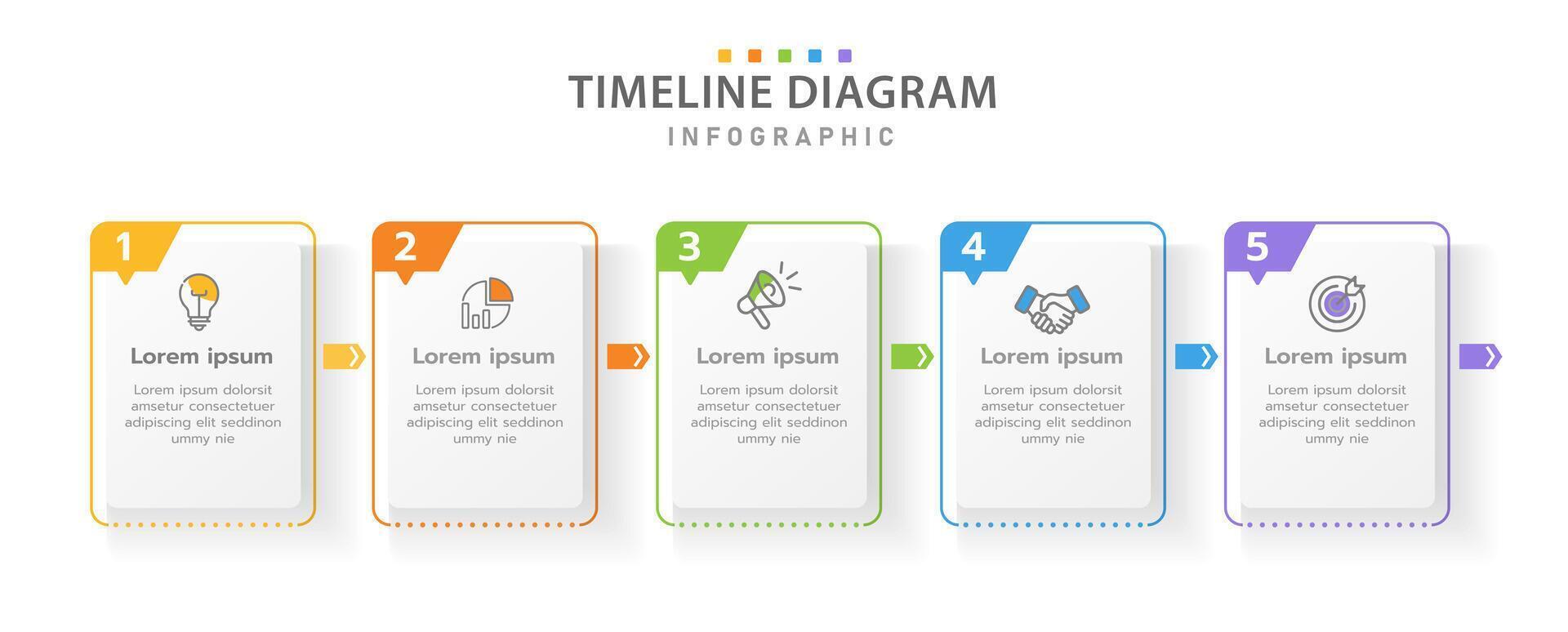 TIMELINE DIAGRAM
INFOGRAPHIC

1
Lorem ipsum
Lorem ipsum dolorsit amsetur consectetuer adipiscing elit seddinon ummy nie

2
Lorem ipsum
Lorem ipsum dolorsit amsetur consectetuer adipiscing elit seddinon ummy nie

3
Lorem ipsum
Lorem ipsum dolorsit amsetur consectetuer adipiscing elit seddinon ummy nie

4
Lorem ipsum
Lorem ipsum dolorsit amsetur consectetuer adipiscing elit seddinon ummy nie

5
Lorem ipsum
Lorem ipsum dolorsit amsetur consectetuer adipiscing elit seddinon ummy nie