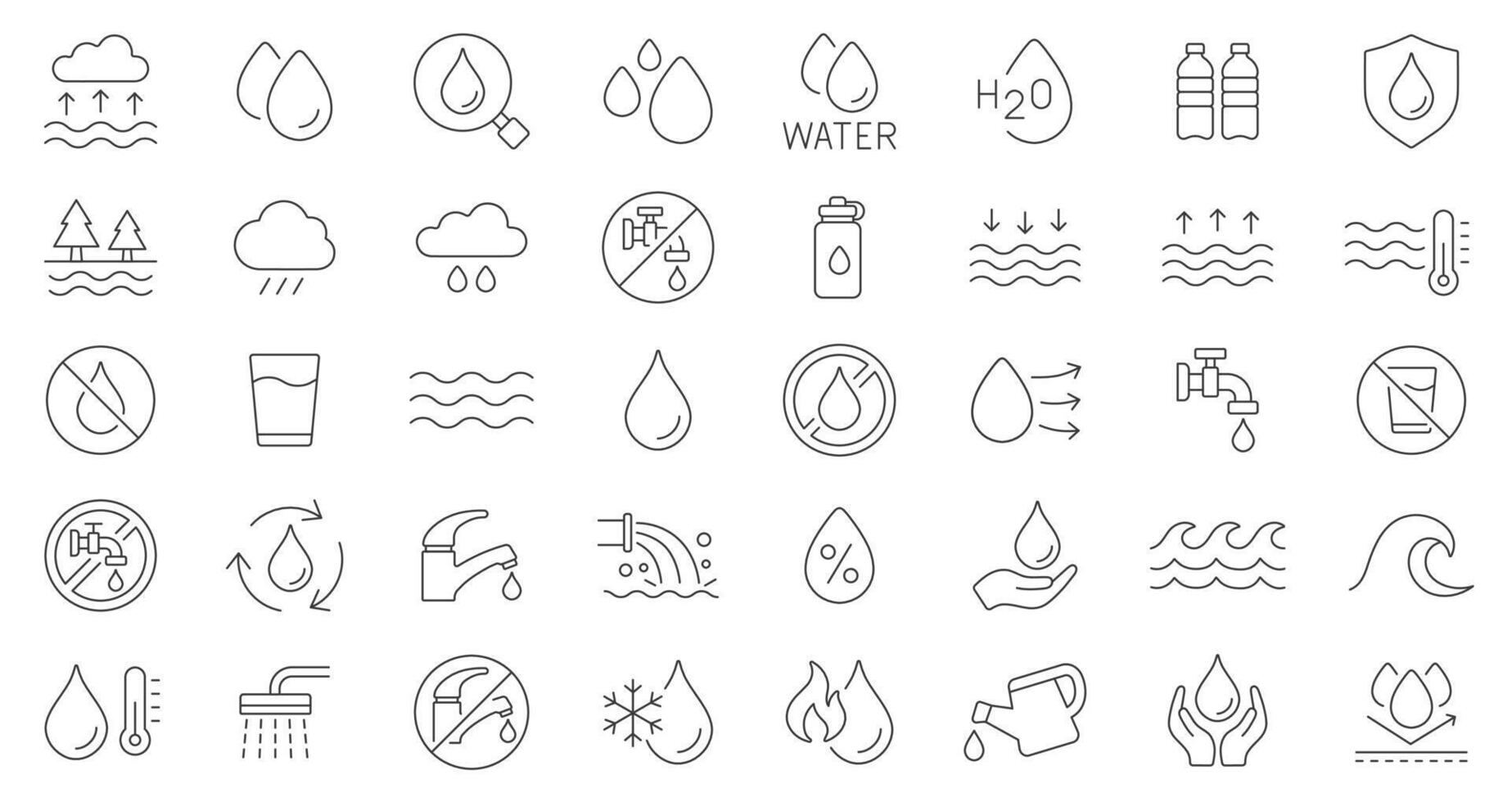 WATER

$H_2O$

%