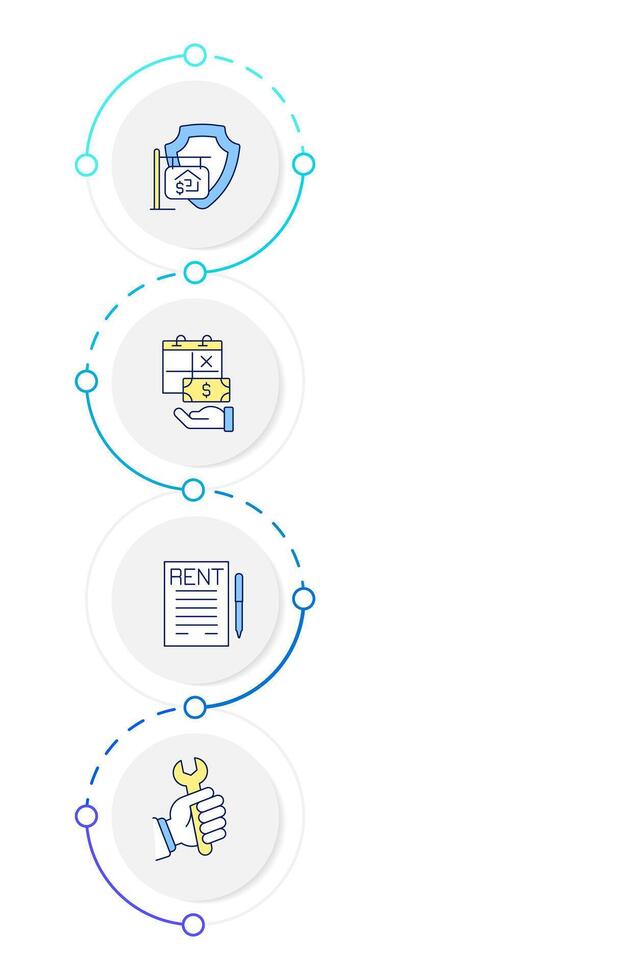 $

$

RENT