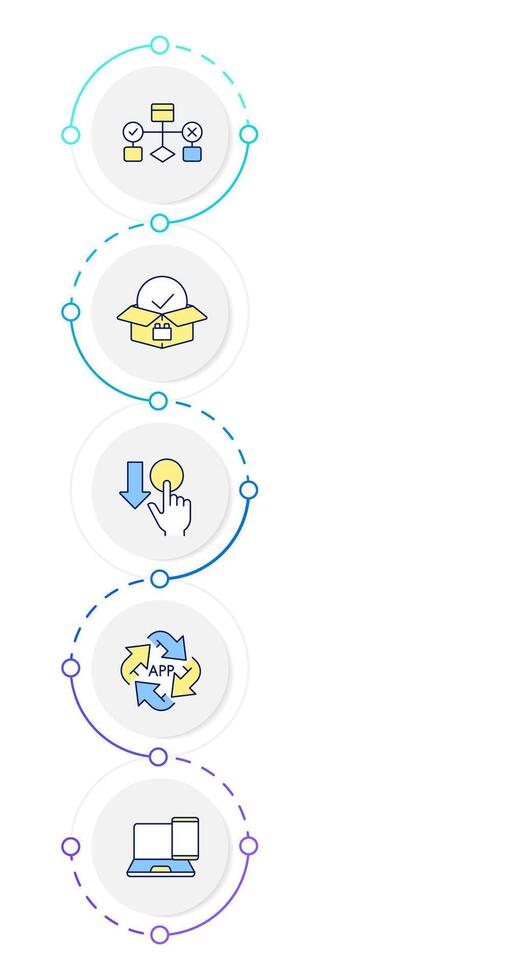 APP