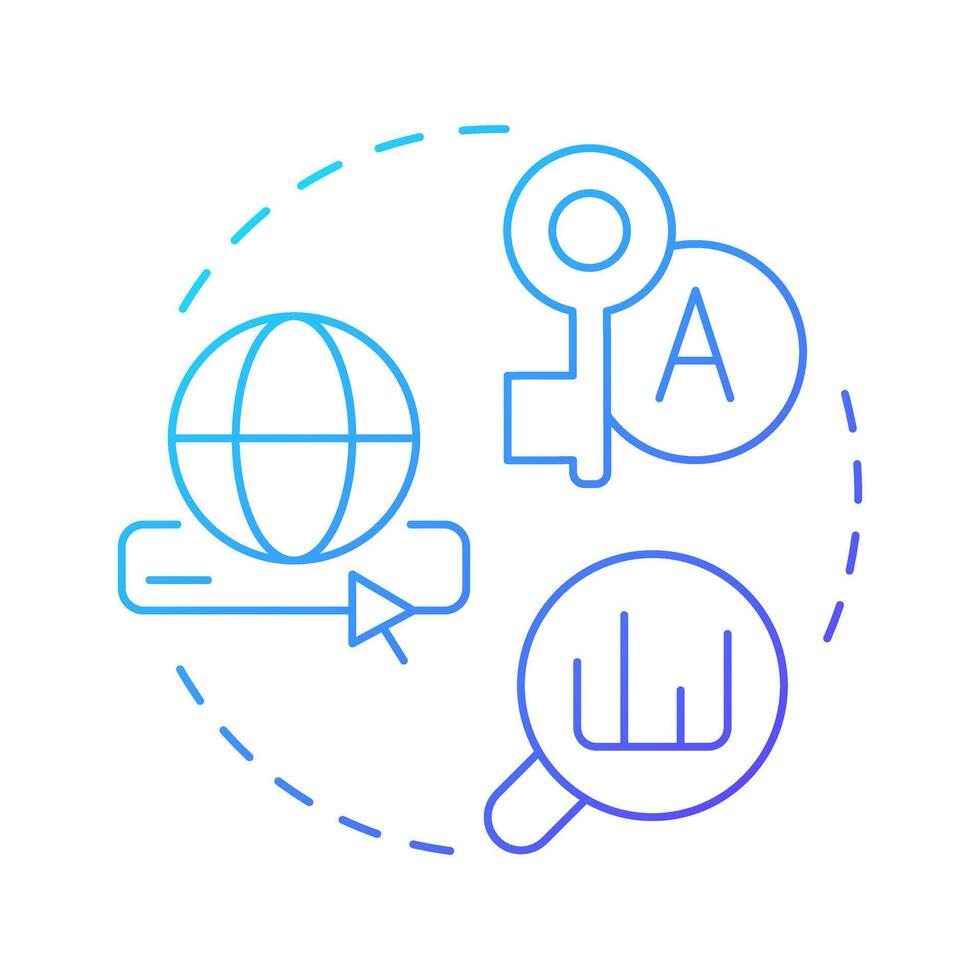 A