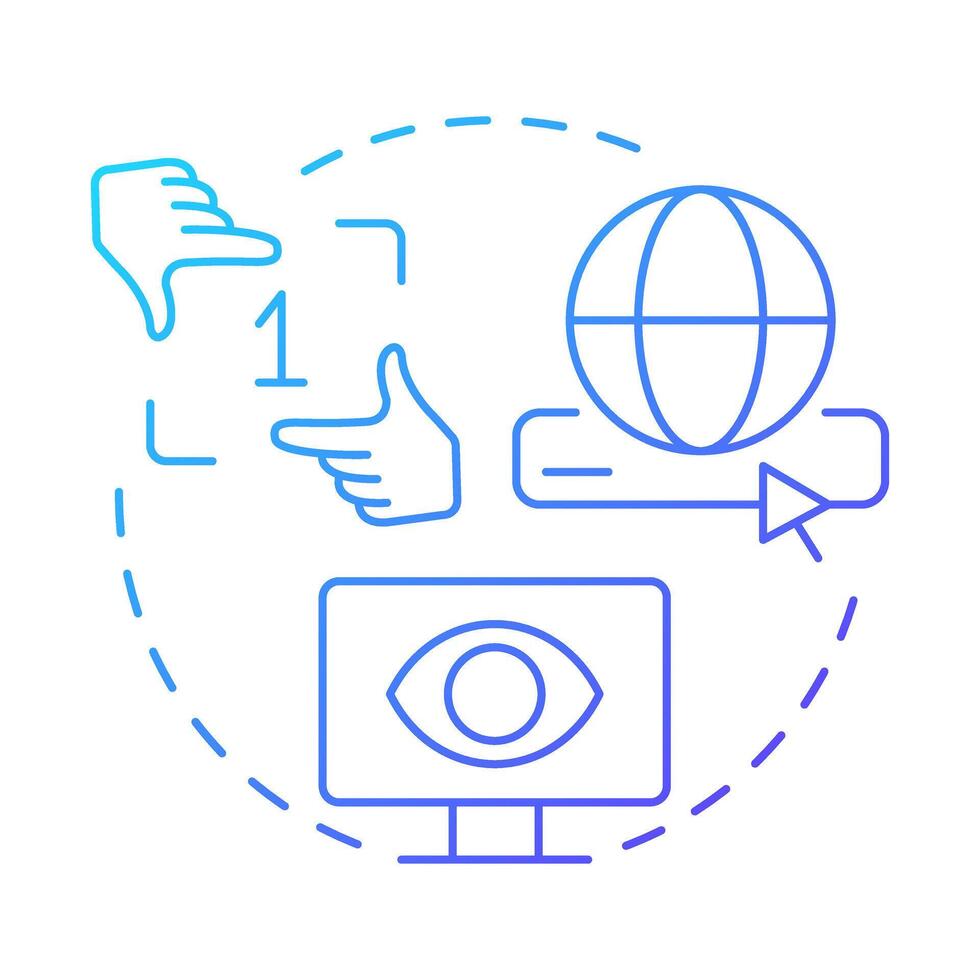 1