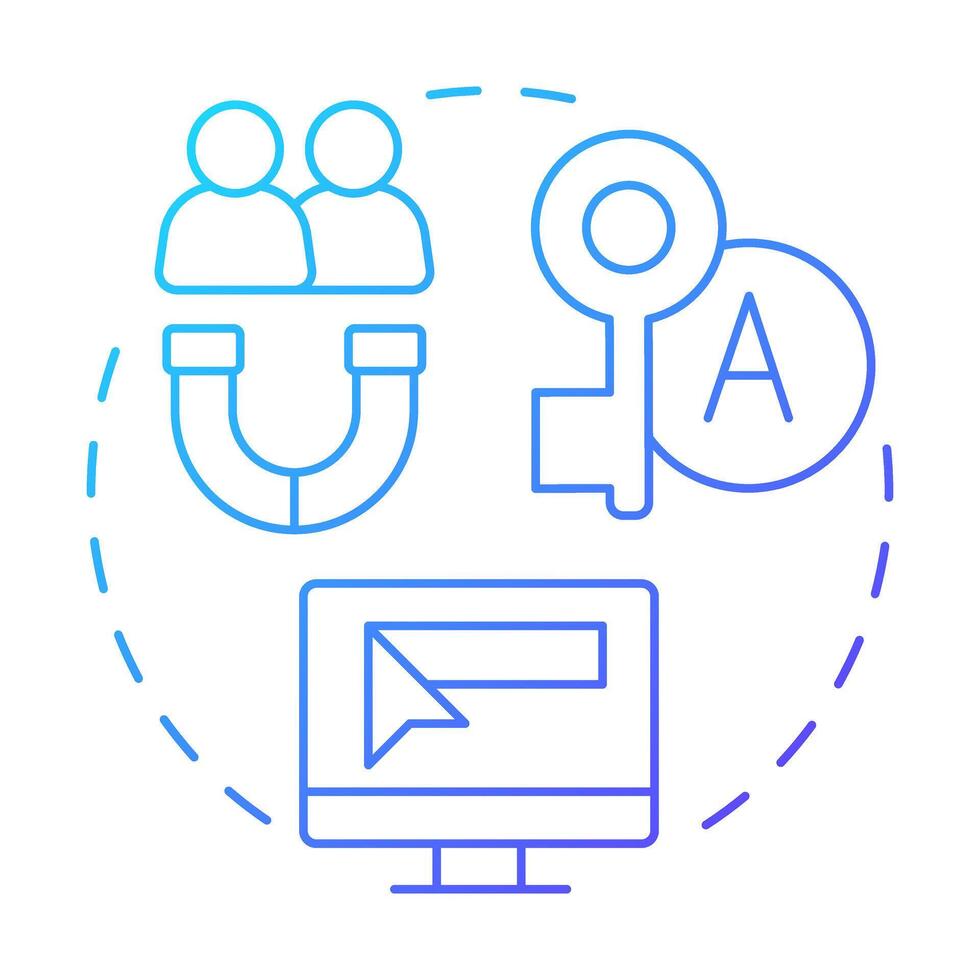 A