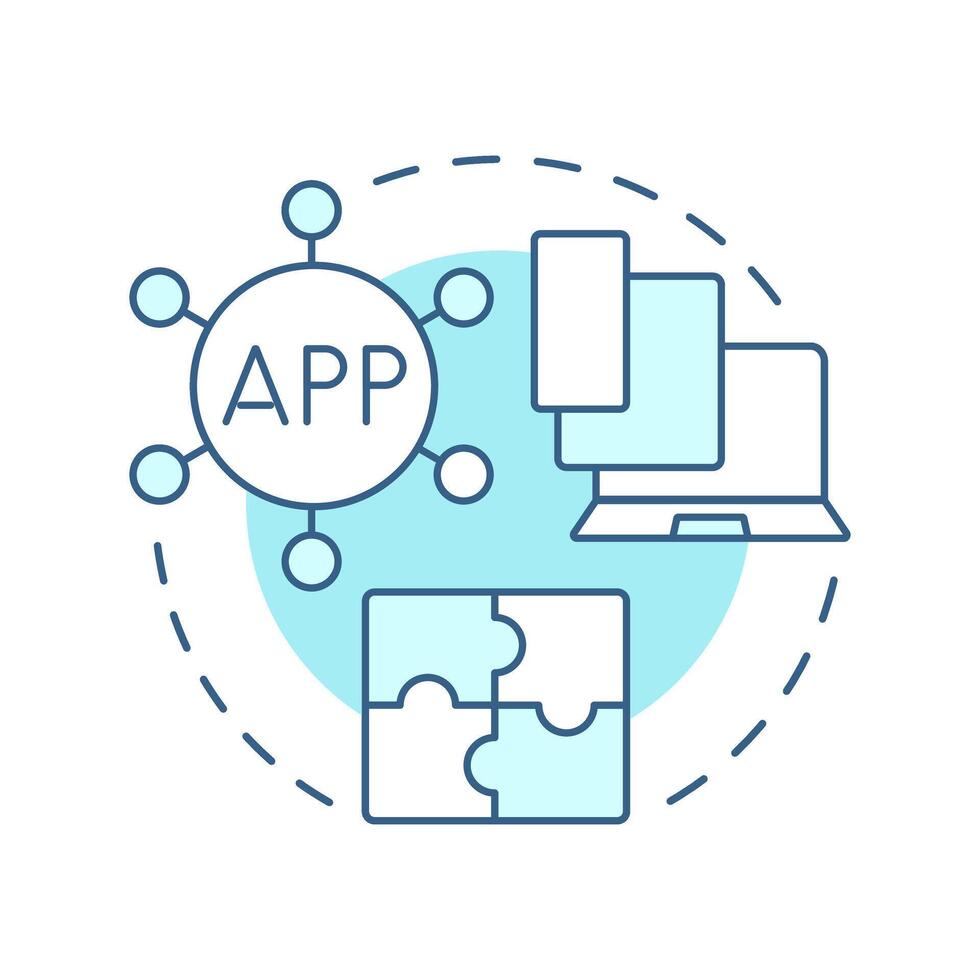 APP