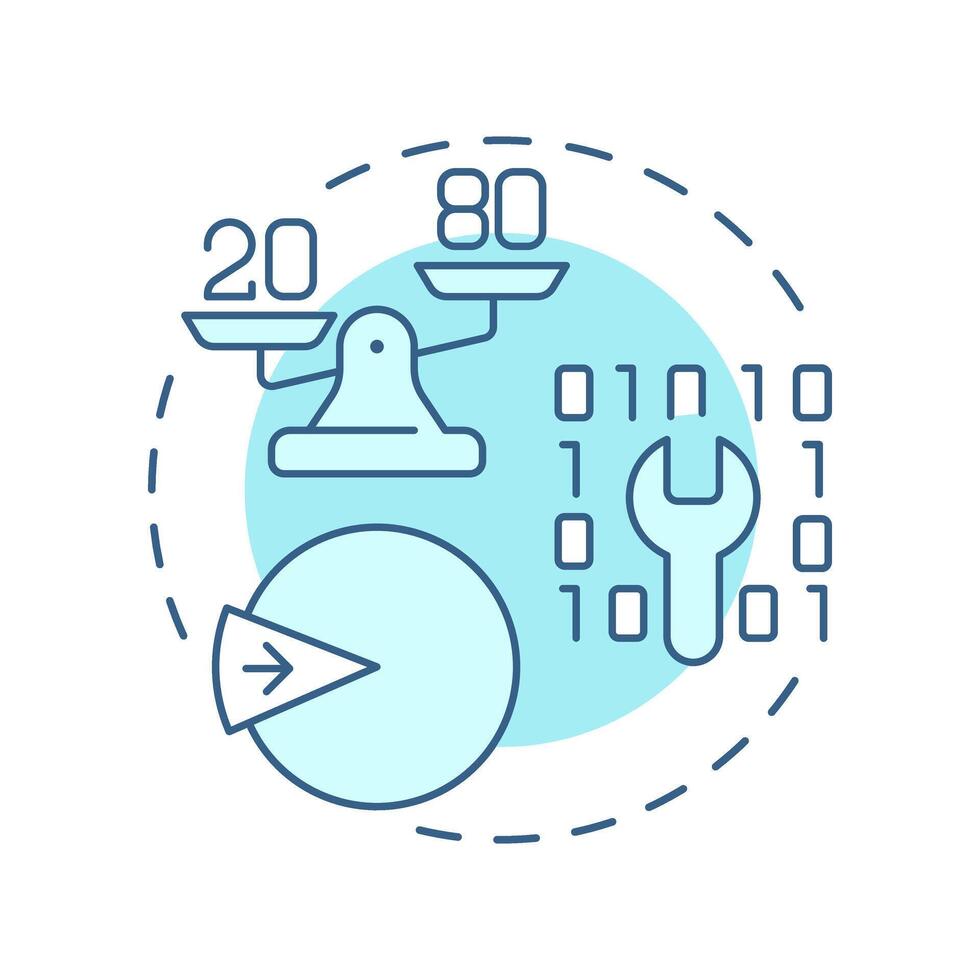 20 80

0 1 0 1 0
1 1
0 0
1 0 0 1