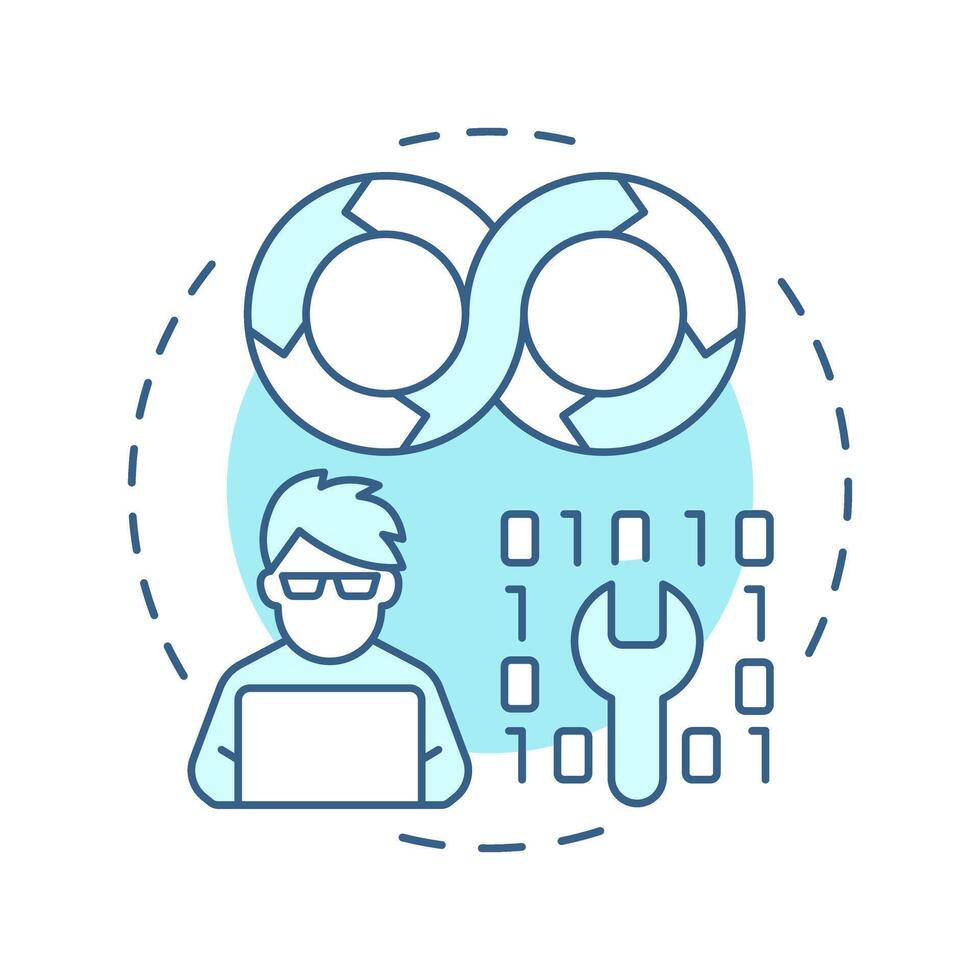 01010
1 1
0 0
10 01