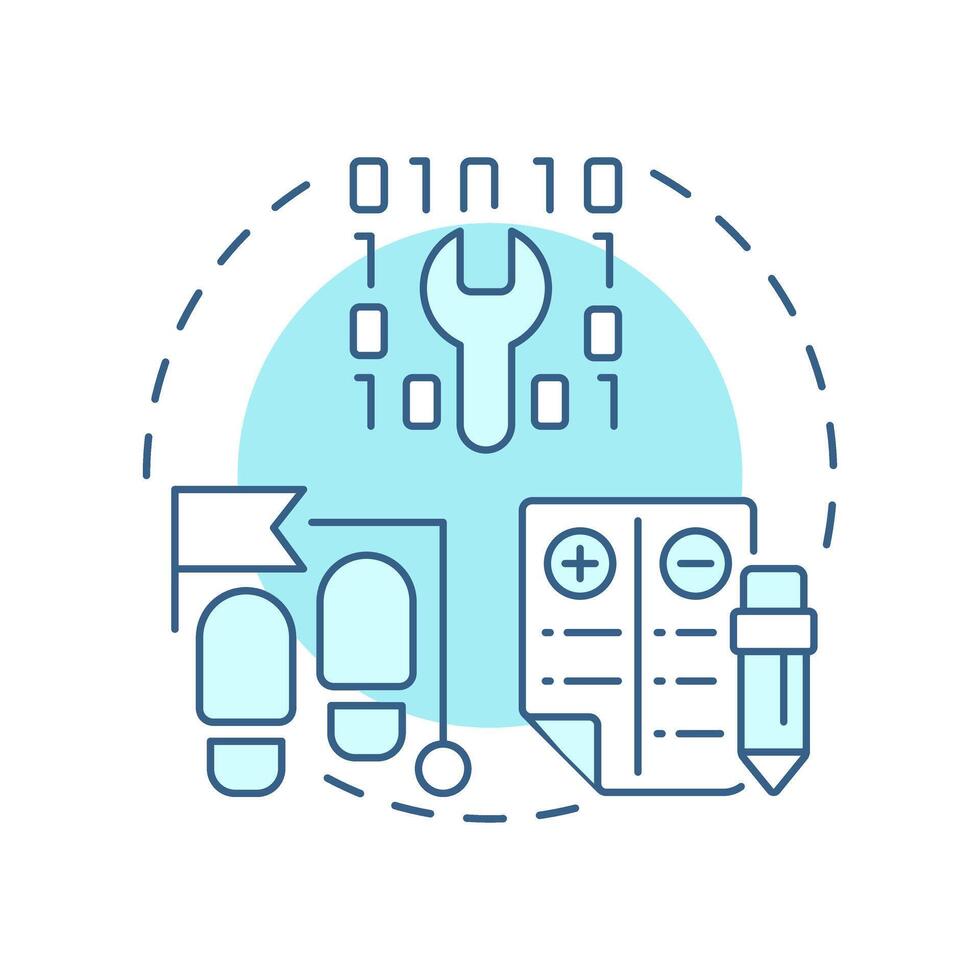 01010
1 1
0 0
10 01