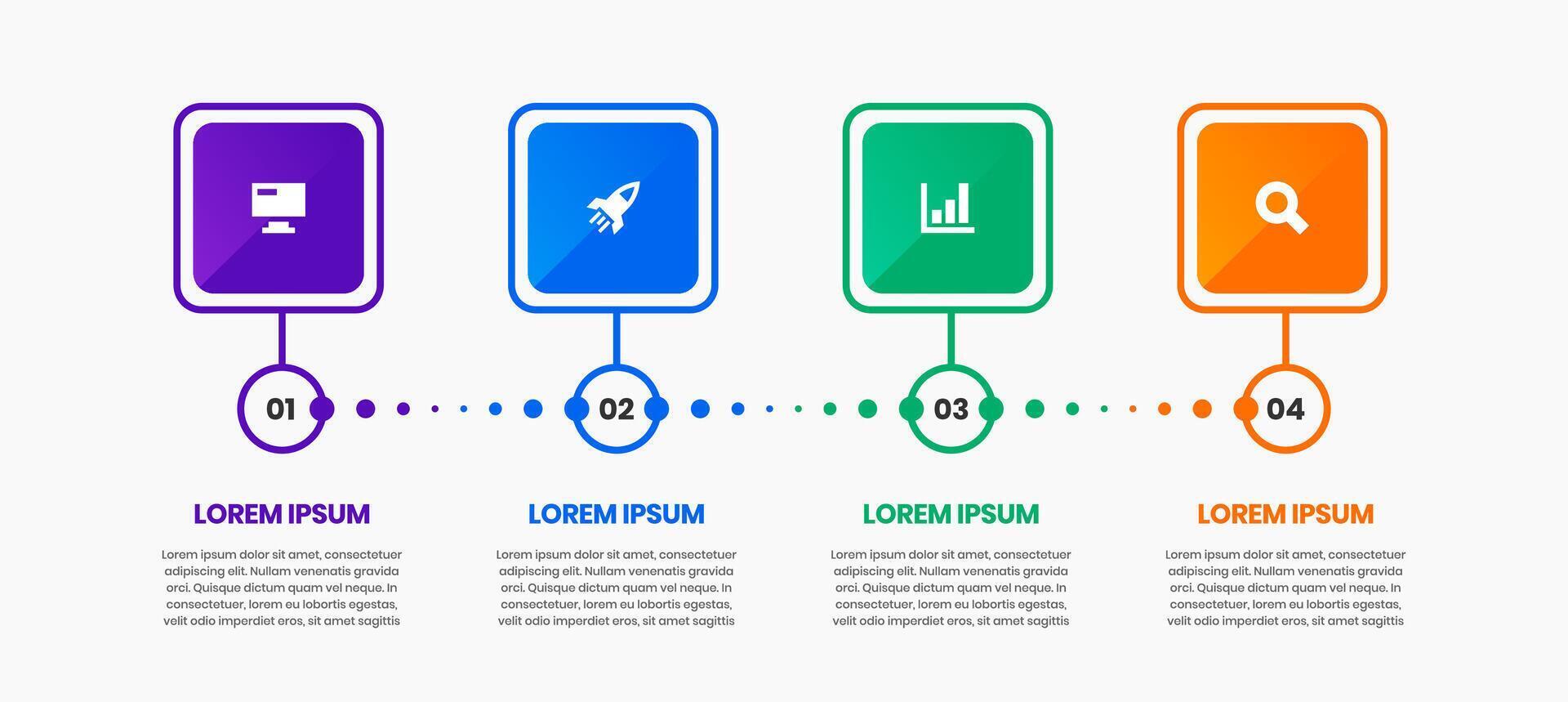 01

LOREM IPSUM

Lorem ipsum dolor sit amet, consectetuer adipiscing elit. Nullam venenatis gravida orci. Quisque dictum quam vel neque. In consectetuer, lorem eu lobortis egestas, velit odio imperdiet eros, sit amet sagittis

02

LOREM IPSUM

Lorem ipsum dolor sit amet, consectetuer adipiscing elit. Nullam venenatis gravida orci. Quisque dictum quam vel neque. In consectetuer, lorem eu lobortis egestas, velit odio imperdiet eros, sit amet sagittis

03

LOREM IPSUM

Lorem ipsum dolor sit amet, consectetuer adipiscing elit. Nullam venenatis gravida orci. Quisque dictum quam vel neque. In consectetuer, lorem eu lobortis egestas, velit odio imperdiet eros, sit amet sagittis

04

LOREM IPSUM

Lorem ipsum dolor sit amet, consectetuer adipiscing elit. Nullam venenatis gravida orci. Quisque dictum quam vel neque. In consectetuer, lorem eu lobortis egestas, velit odio imperdiet eros, sit amet sagittis