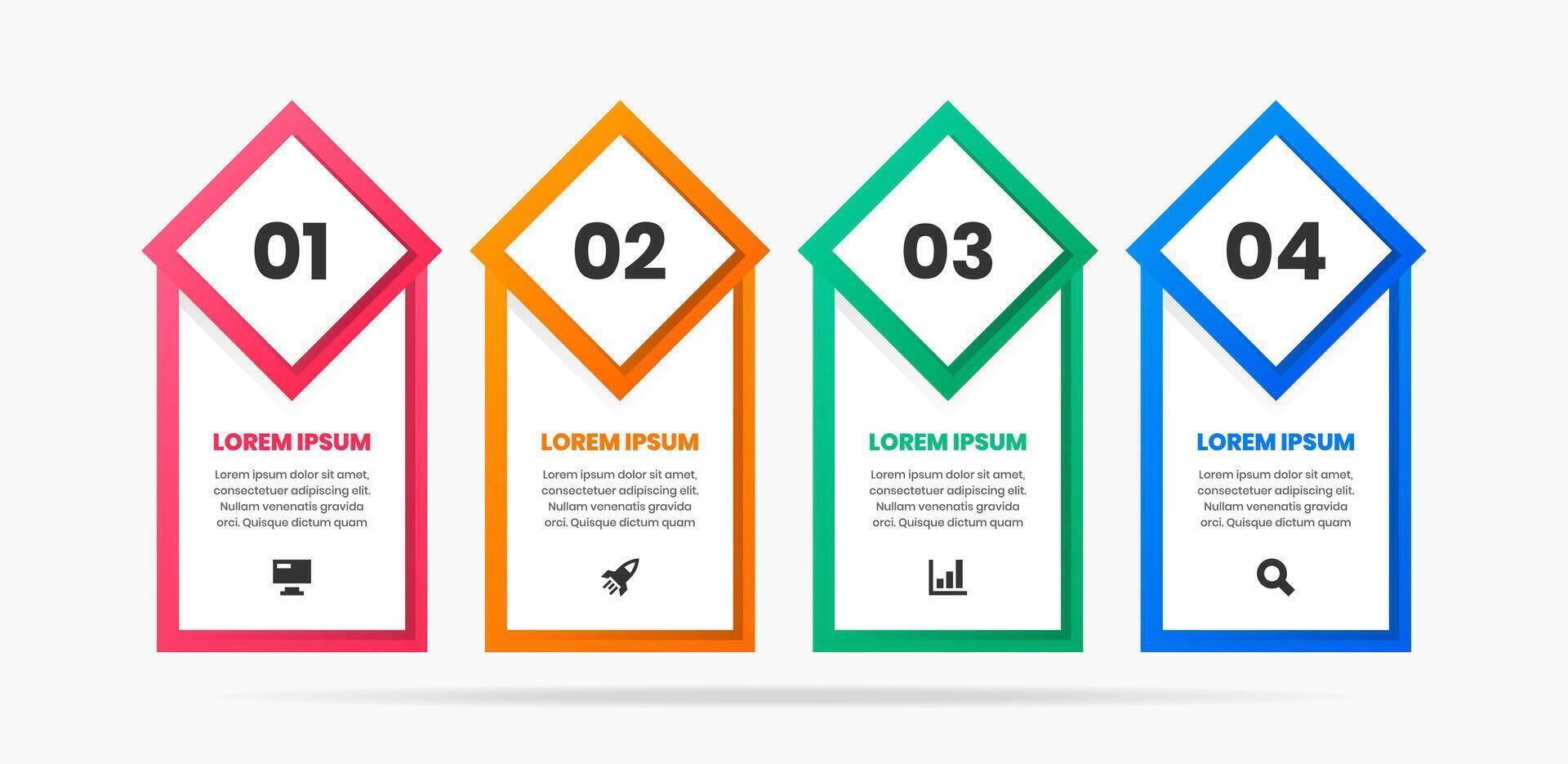 01

LOREM IPSUM

Lorem ipsum dolor sit amet, consectetuer adipiscing elit. Nullam venenatis gravida orci. Quisque dictum quam

02

LOREM IPSUM

Lorem ipsum dolor sit amet, consectetuer adipiscing elit. Nullam venenatis gravida orci. Quisque dictum quam

03

LOREM IPSUM

Lorem ipsum dolor sit amet, consectetuer adipiscing elit. Nullam venenatis gravida orci. Quisque dictum quam

04

LOREM IPSUM

Lorem ipsum dolor sit amet, consectetuer adipiscing elit. Nullam venenatis gravida orci. Quisque dictum quam