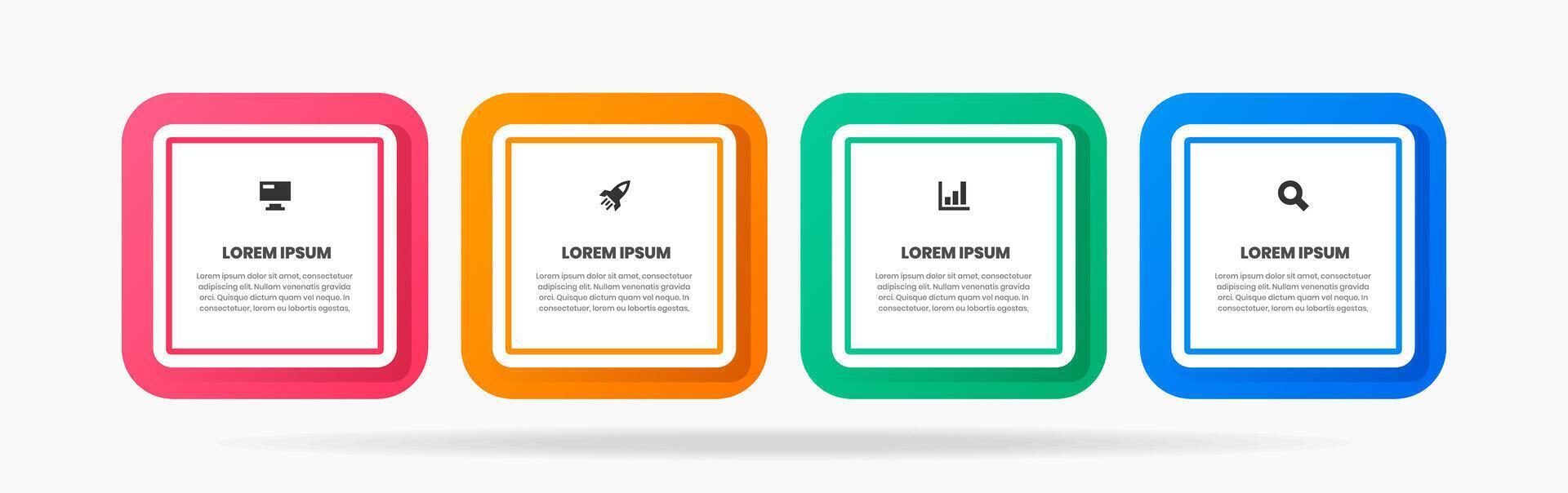 LOREM IPSUM

Lorem ipsum dolor sit amet, consectetuer adipiscing elit. Nullam venenatis gravida orci. Quisque dictum quam vel neque. In consectetuer, lorem eu lobortis egestas,

LOREM IPSUM

Lorem ipsum dolor sit amet, consectetuer adipiscing elit. Nullam venenatis gravida orci. Quisque dictum quam vel neque. In consectetuer, lorem eu lobortis egestas,

LOREM IPSUM

Lorem ipsum dolor sit amet, consectetuer adipiscing elit. Nullam venenatis gravida orci. Quisque dictum quam vel neque. In consectetuer, lorem eu lobortis egestas,

LOREM IPSUM

Lorem ipsum dolor sit amet, consectetuer adipiscing elit. Nullam venenatis gravida orci. Quisque dictum quam vel neque. In consectetuer, lorem eu lobortis egestas,