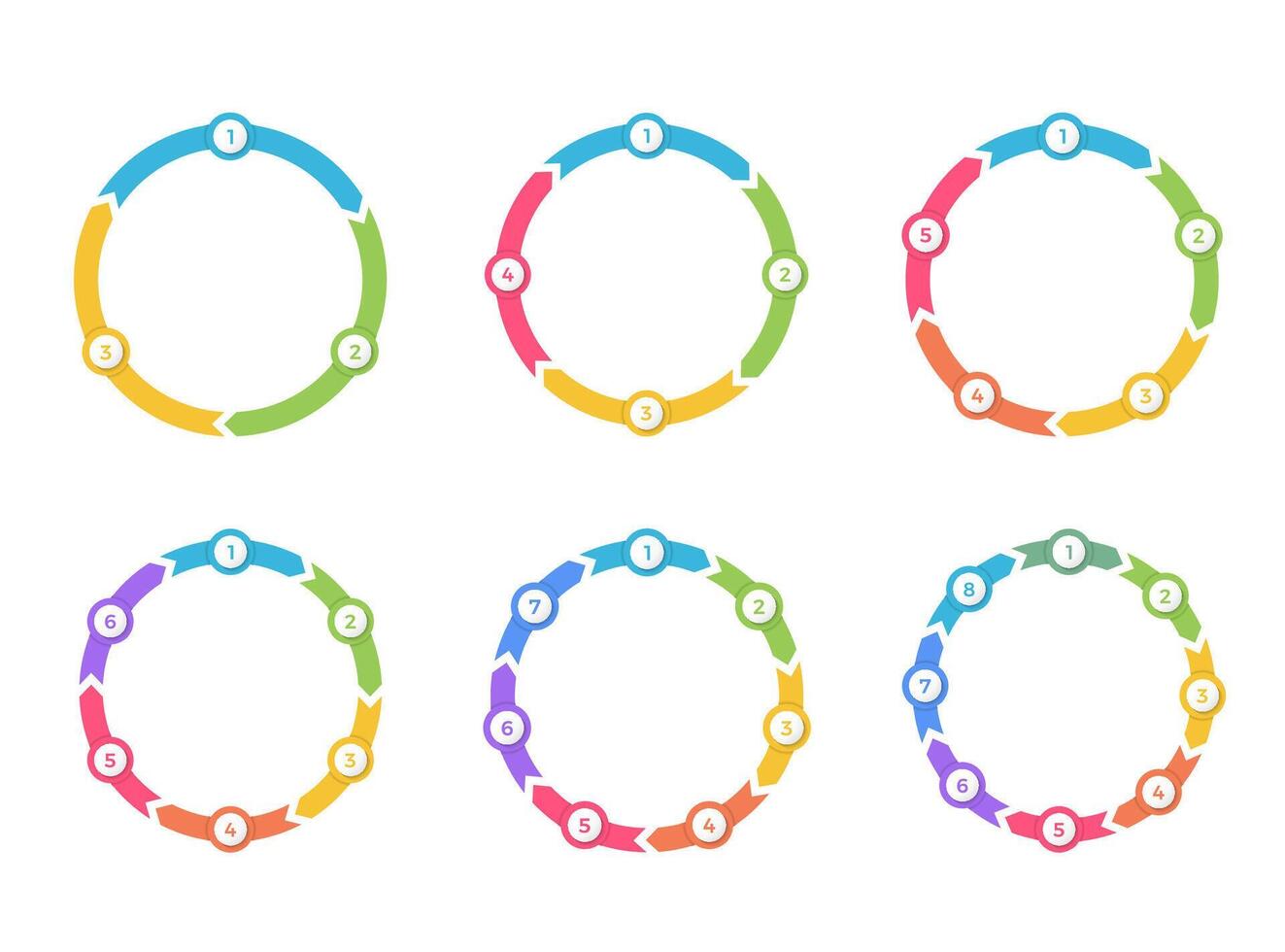 1
2
3

1
2
3
4

1
2
3
4
5

1
2
3
4
5
6

1
2
3
4
5
6
7

1
2
3
4
5
6
7
8