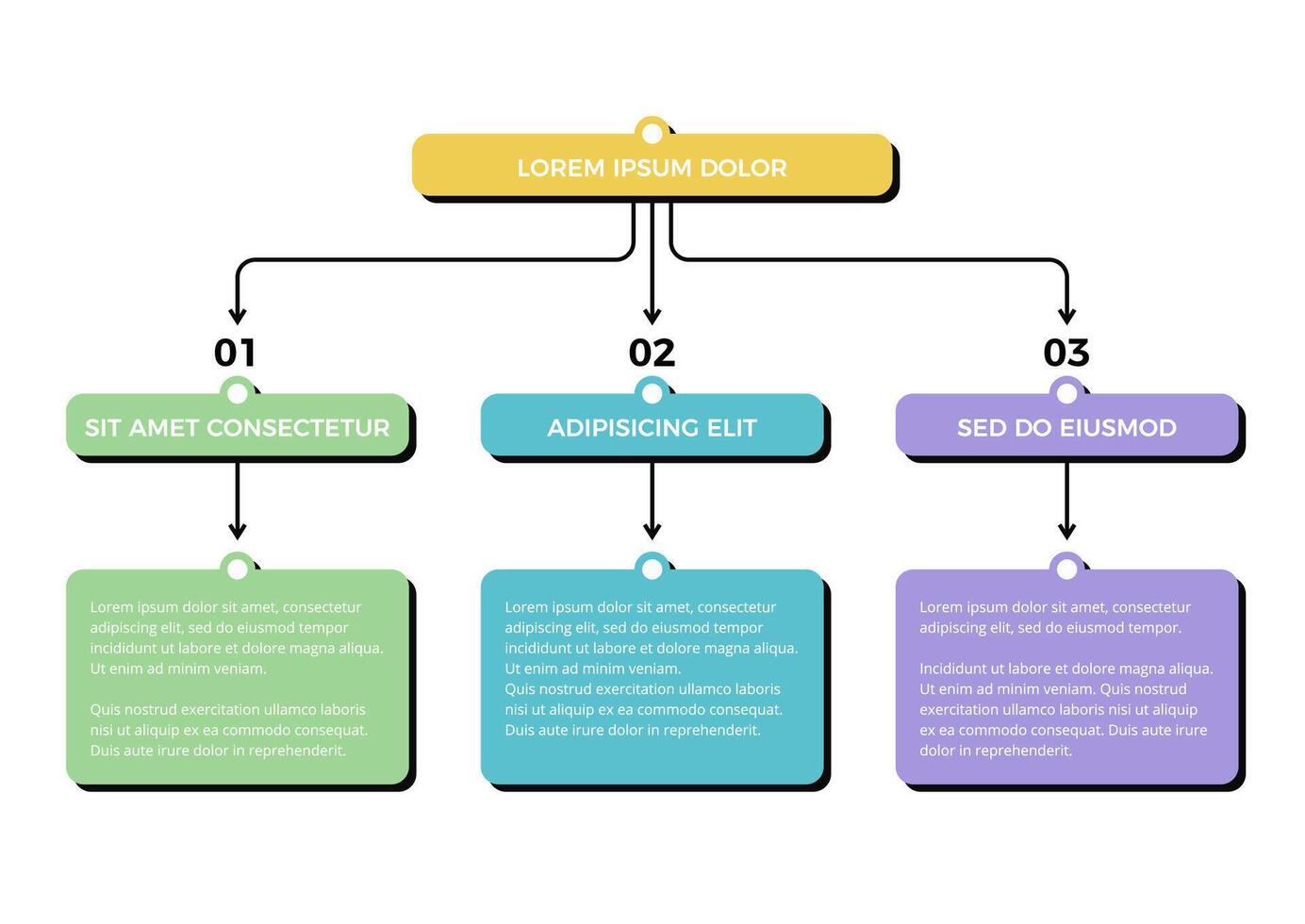 LOREM IPSUM DOLOR

01

SIT AMET CONSECTETUR

Lorem ipsum dolor sit amet, consectetur adipiscing elit, sed do eiusmod tempor incididunt ut labore et dolore magna aliqua. Ut enim ad minim veniam.

Quis nostrud exercitation ullamco laboris nisi ut aliquip ex ea commodo consequat. Duis aute irure dolor in reprehenderit.

02

ADIPISICING ELIT

Lorem ipsum dolor sit amet, consectetur adipiscing elit, sed do eiusmod tempor incididunt ut labore et dolore magna aliqua. Ut enim ad minim veniam. Quis nostrud exercitation ullamco laboris nisi ut aliquip ex ea commodo consequat. Duis aute irure dolor in reprehenderit.

03

SED DO EIUSMOD

Lorem ipsum dolor sit amet, consectetur adipiscing elit, sed do eiusmod tempor.

Incididunt ut labore et dolore magna aliqua. Ut enim ad minim veniam. Quis nostrud exercitation ullamco laboris nisi ut aliquip ex ea commodo consequat. Duis aute irure dolor in reprehenderit.