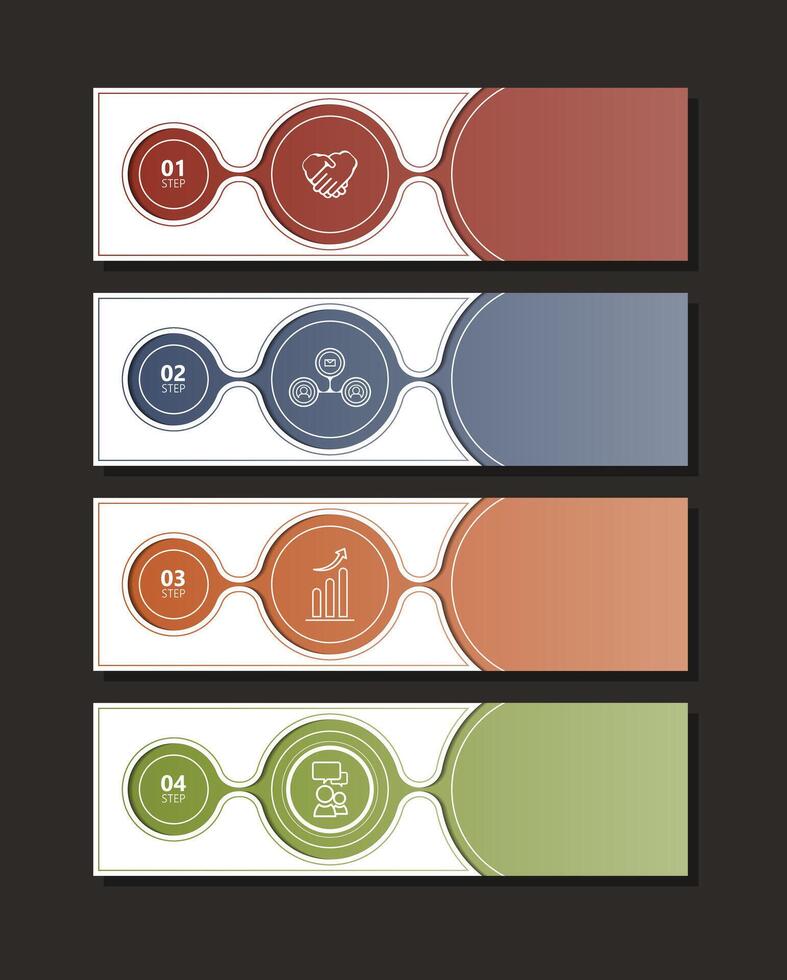 01
STEP

02
STEP

03
STEP

04
STEP