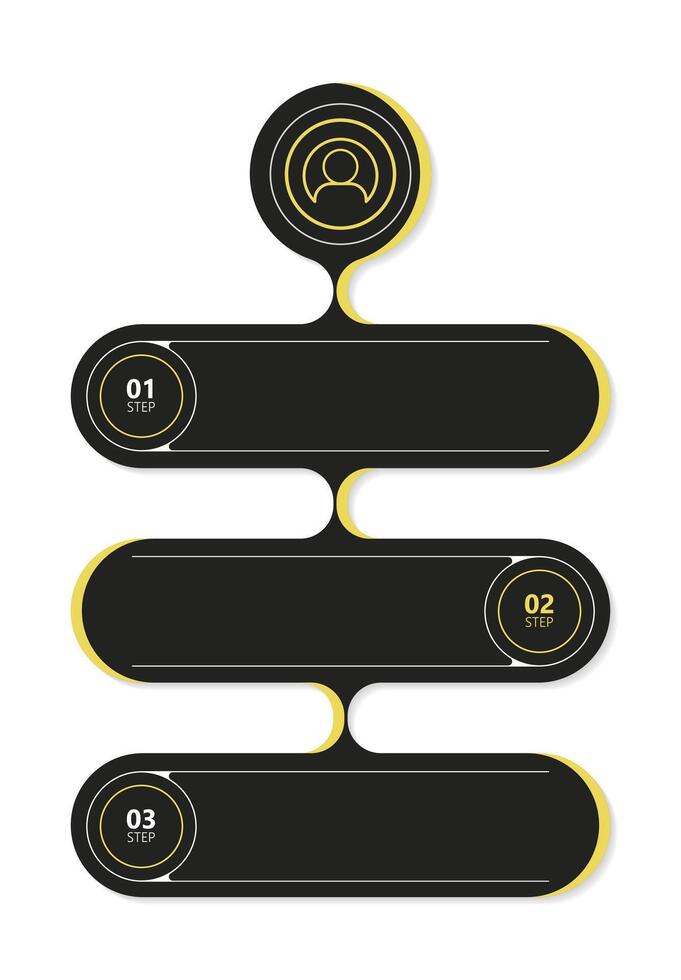 01
STEP

02
STEP

03
STEP