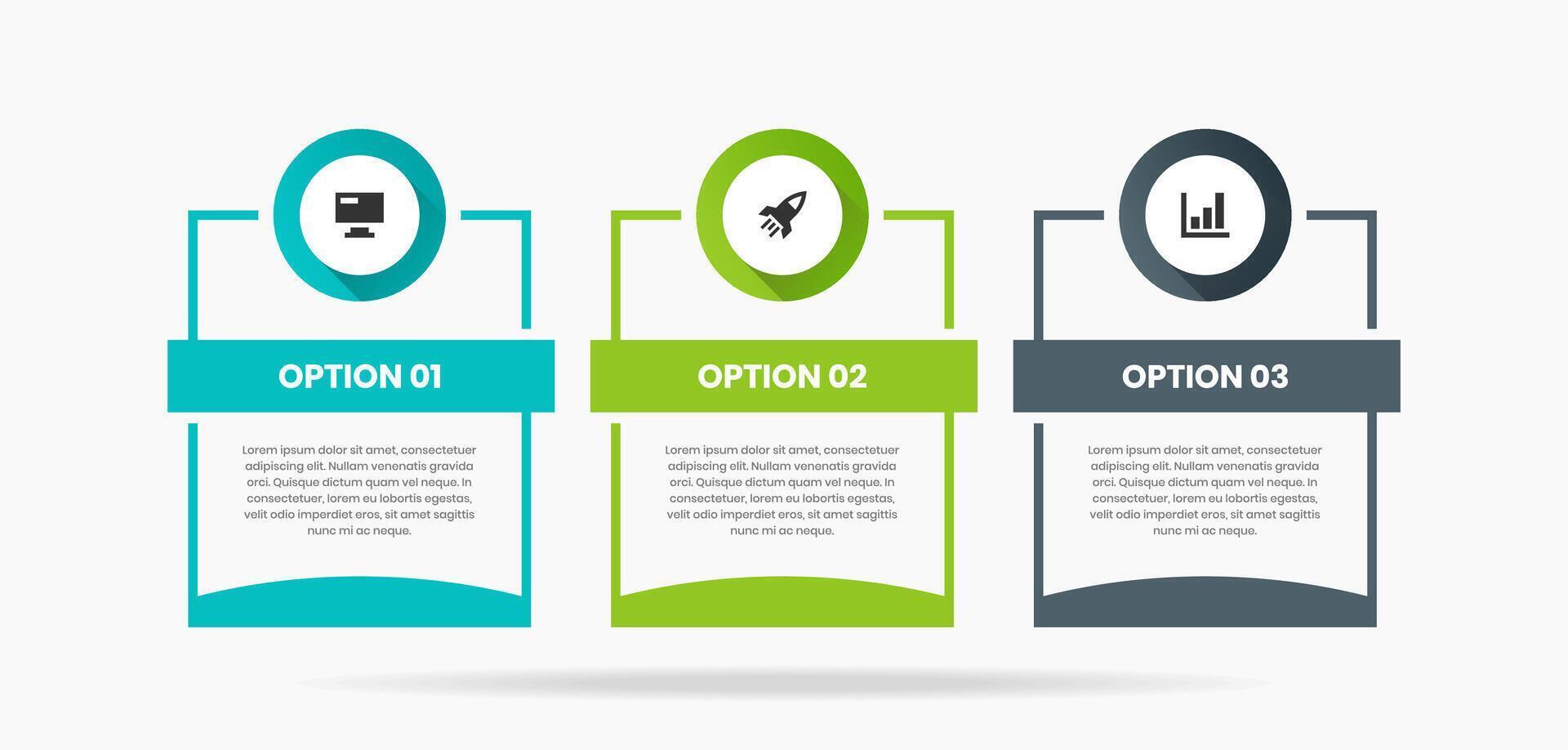 OPTION 01

Lorem ipsum dolor sit amet, consectetuer adipiscing elit. Nullam venenatis gravida orci. Quisque dictum quam vel neque. In consectetuer, lorem eu lobortis egestas, velit odio imperdiet eros, sit amet sagittis nunc mi ac neque.

OPTION 02

Lorem ipsum dolor sit amet, consectetuer adipiscing elit. Nullam venenatis gravida orci. Quisque dictum quam vel neque. In consectetuer, lorem eu lobortis egestas, velit odio imperdiet eros, sit amet sagittis nunc mi ac neque.

OPTION 03

Lorem ipsum dolor sit amet, consectetuer adipiscing elit. Nullam venenatis gravida orci. Quisque dictum quam vel neque. In consectetuer, lorem eu lobortis egestas, velit odio imperdiet eros, sit amet sagittis nunc mi ac neque.