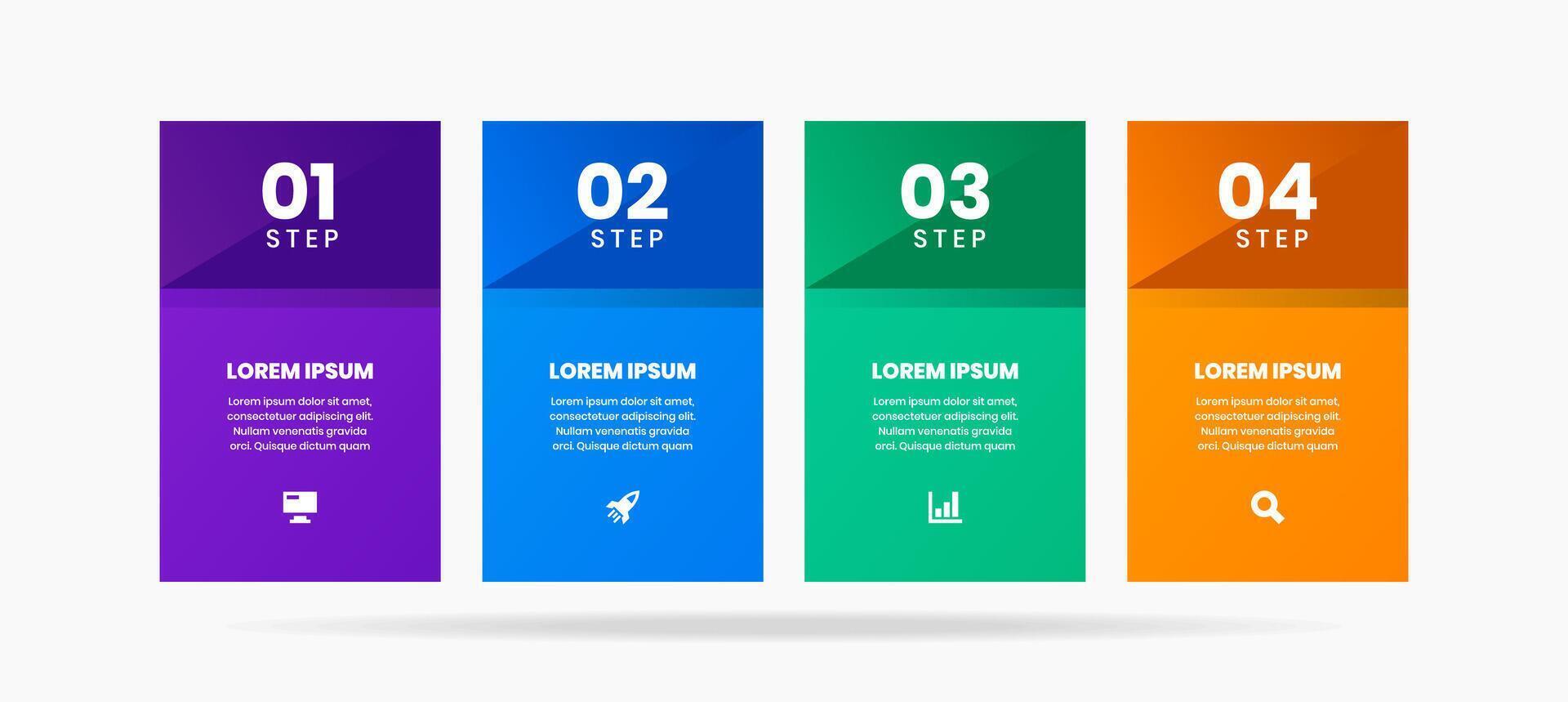 01
STEP

LOREM IPSUM

Lorem ipsum dolor sit amet, consectetuer adipiscing elit. Nullam venenatis gravida orci. Quisque dictum quam

02
STEP

LOREM IPSUM

Lorem ipsum dolor sit amet, consectetuer adipiscing elit. Nullam venenatis gravida orci. Quisque dictum quam

03
STEP

LOREM IPSUM

Lorem ipsum dolor sit amet, consectetuer adipiscing elit. Nullam venenatis gravida orci. Quisque dictum quam

04
STEP

LOREM IPSUM

Lorem ipsum dolor sit amet, consectetuer adipiscing elit. Nullam venenatis gravida orci. Quisque dictum quam