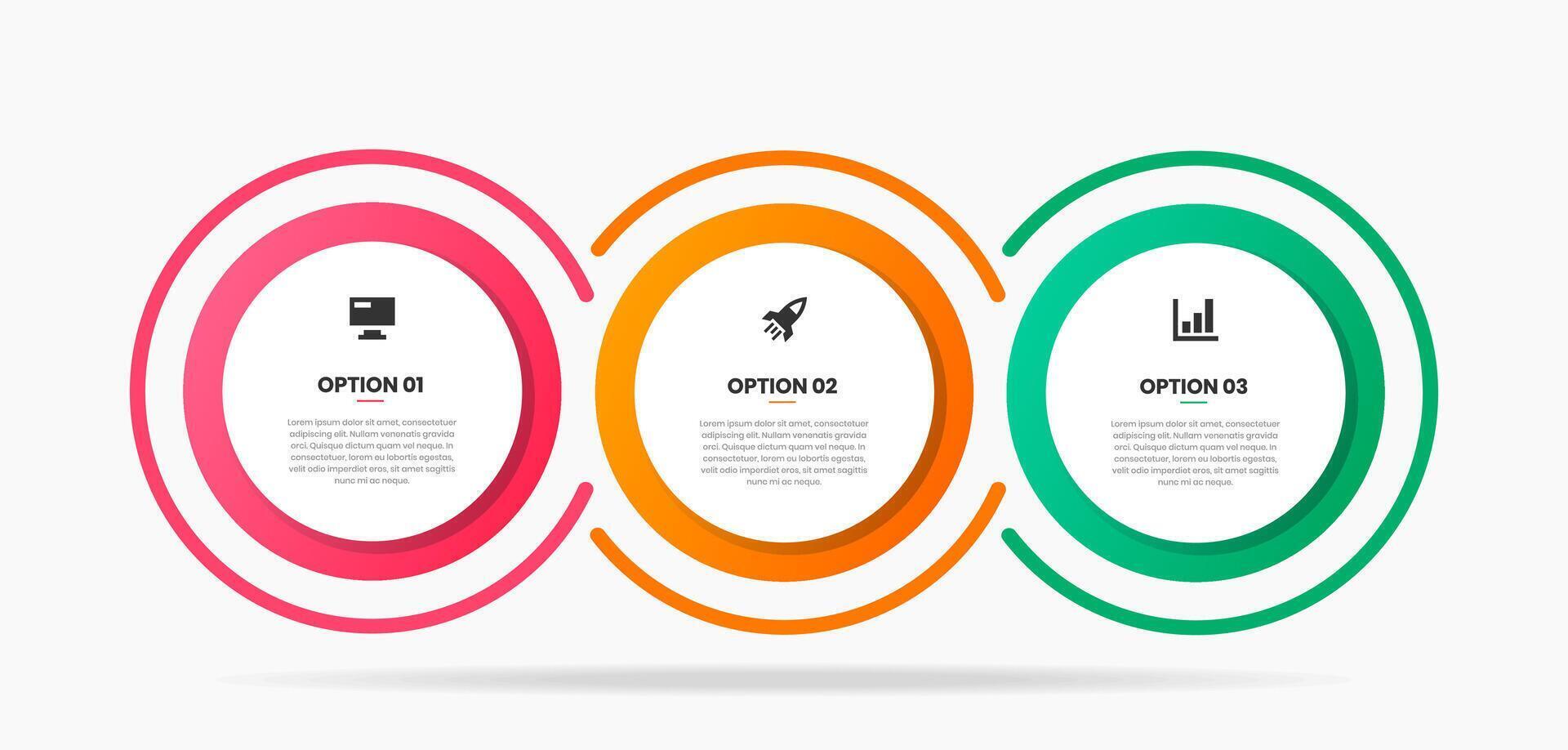 OPTION 01

Lorem ipsum dolor sit amet, consectetuer adipiscing elit. Nullam venenatis gravida orci. Quisque dictum quam vel neque. In consectetuer, lorem eu lobortis egestas, velit odio imperdiet eros, sit amet sagittis nunc mi ac neque.

OPTION 02

Lorem ipsum dolor sit amet, consectetuer adipiscing elit. Nullam venenatis gravida orci. Quisque dictum quam vel neque. In consectetuer, lorem eu lobortis egestas, velit odio imperdiet eros, sit amet sagittis nunc mi ac neque.

OPTION 03

Lorem ipsum dolor sit amet, consectetuer adipiscing elit. Nullam venenatis gravida orci. Quisque dictum quam vel neque. In consectetuer, lorem eu lobortis egestas, velit odio imperdiet eros, sit amet sagittis nunc mi ac neque.