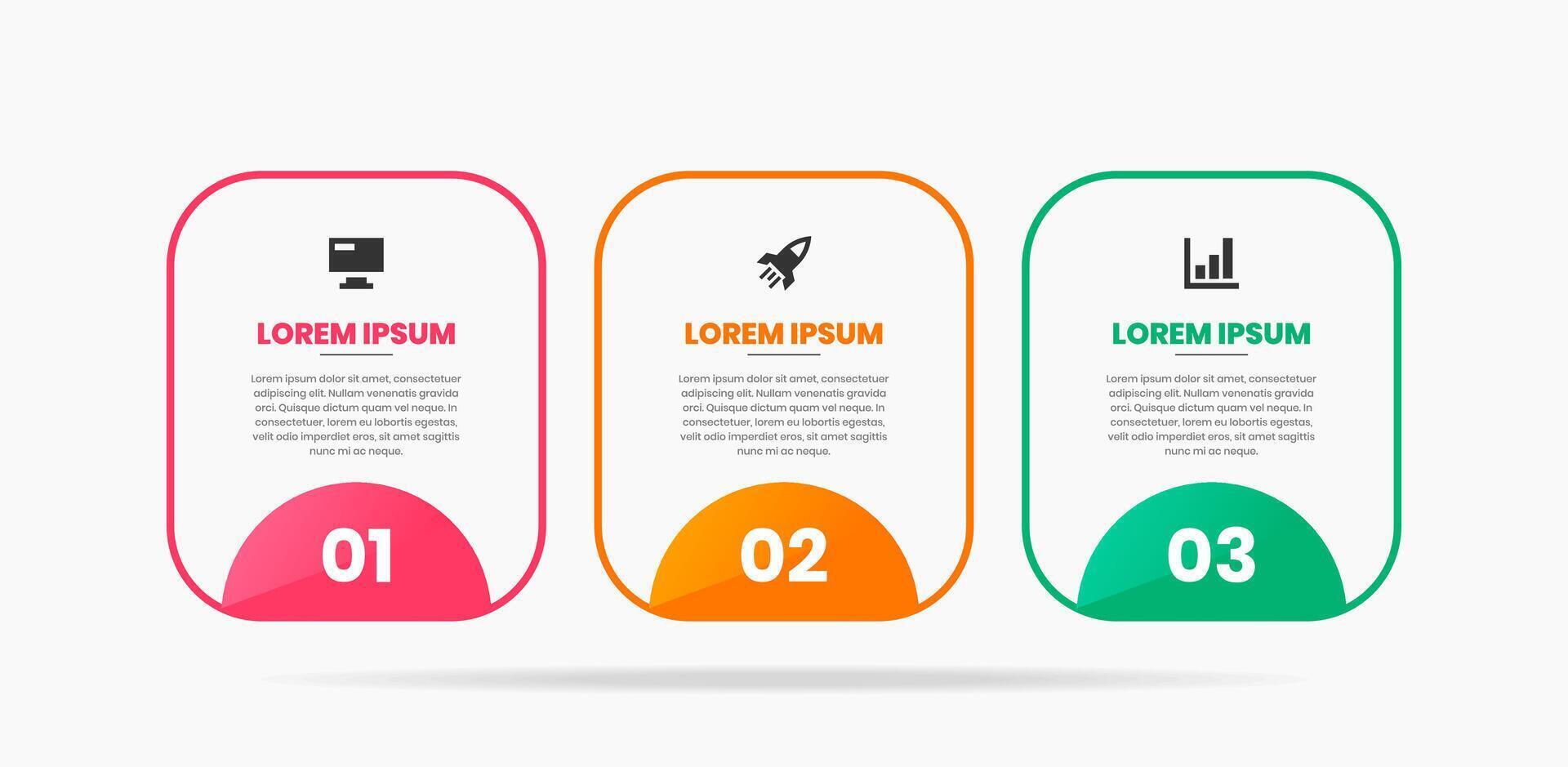 LOREM IPSUM

Lorem ipsum dolor sit amet, consectetuer adipiscing elit. Nullam venenatis gravida orci. Quisque dictum quam vel neque. In consectetuer, lorem eu lobortis egestas, velit odio imperdiet eros, sit amet sagittis nunc mi ac neque.

01

LOREM IPSUM

Lorem ipsum dolor sit amet, consectetuer adipiscing elit. Nullam venenatis gravida orci. Quisque dictum quam vel neque. In consectetuer, lorem eu lobortis egestas, velit odio imperdiet eros, sit amet sagittis nunc mi ac neque.

02

LOREM IPSUM

Lorem ipsum dolor sit amet, consectetuer adipiscing elit. Nullam venenatis gravida orci. Quisque dictum quam vel neque. In consectetuer, lorem eu lobortis egestas, velit odio imperdiet eros, sit amet sagittis nunc mi ac neque.

03