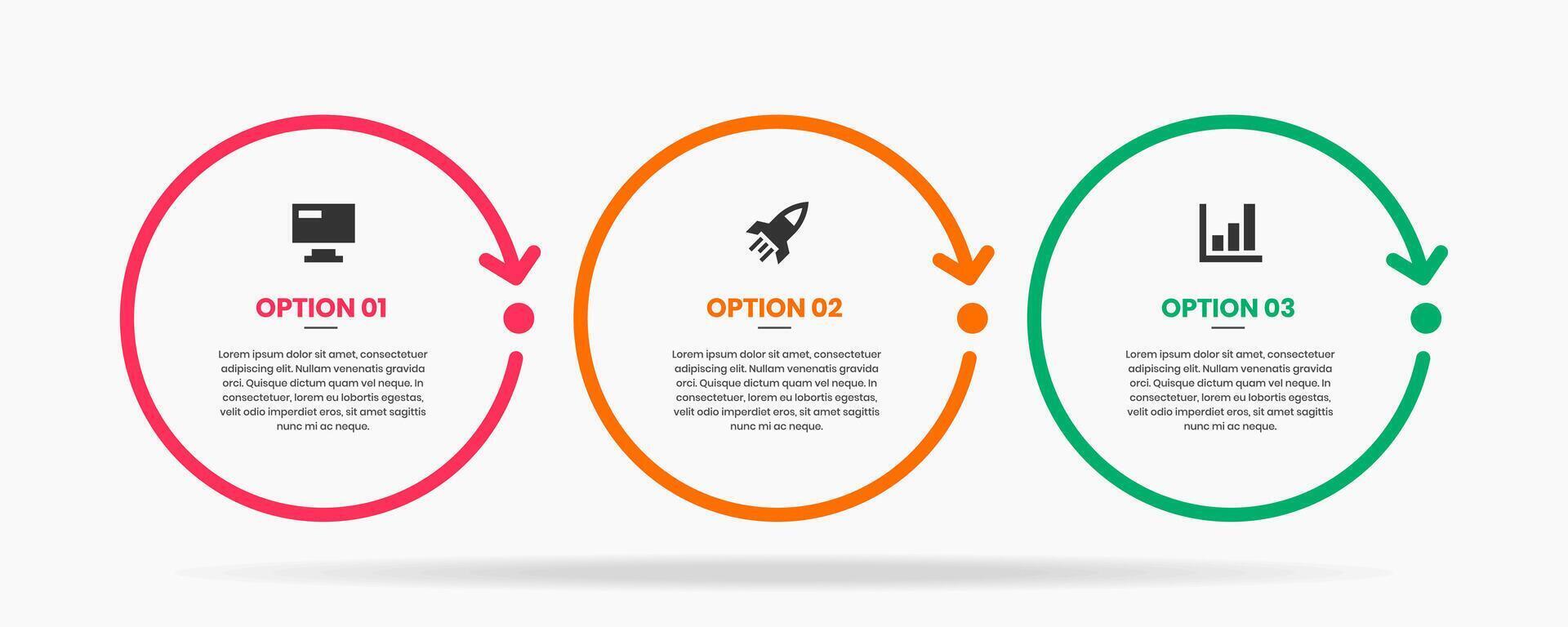 OPTION 01

Lorem ipsum dolor sit amet, consectetuer adipiscing elit. Nullam venenatis gravida orci. Quisque dictum quam vel neque. In consectetuer, lorem eu lobortis egestas, velit odio imperdiet eros, sit amet sagittis nunc mi ac neque.

OPTION 02

Lorem ipsum dolor sit amet, consectetuer adipiscing elit. Nullam venenatis gravida orci. Quisque dictum quam vel neque. In consectetuer, lorem eu lobortis egestas, velit odio imperdiet eros, sit amet sagittis nunc mi ac neque.

OPTION 03

Lorem ipsum dolor sit amet, consectetuer adipiscing elit. Nullam venenatis gravida orci. Quisque dictum quam vel neque. In consectetuer, lorem eu lobortis egestas, velit odio imperdiet eros, sit amet sagittis nunc mi ac neque.