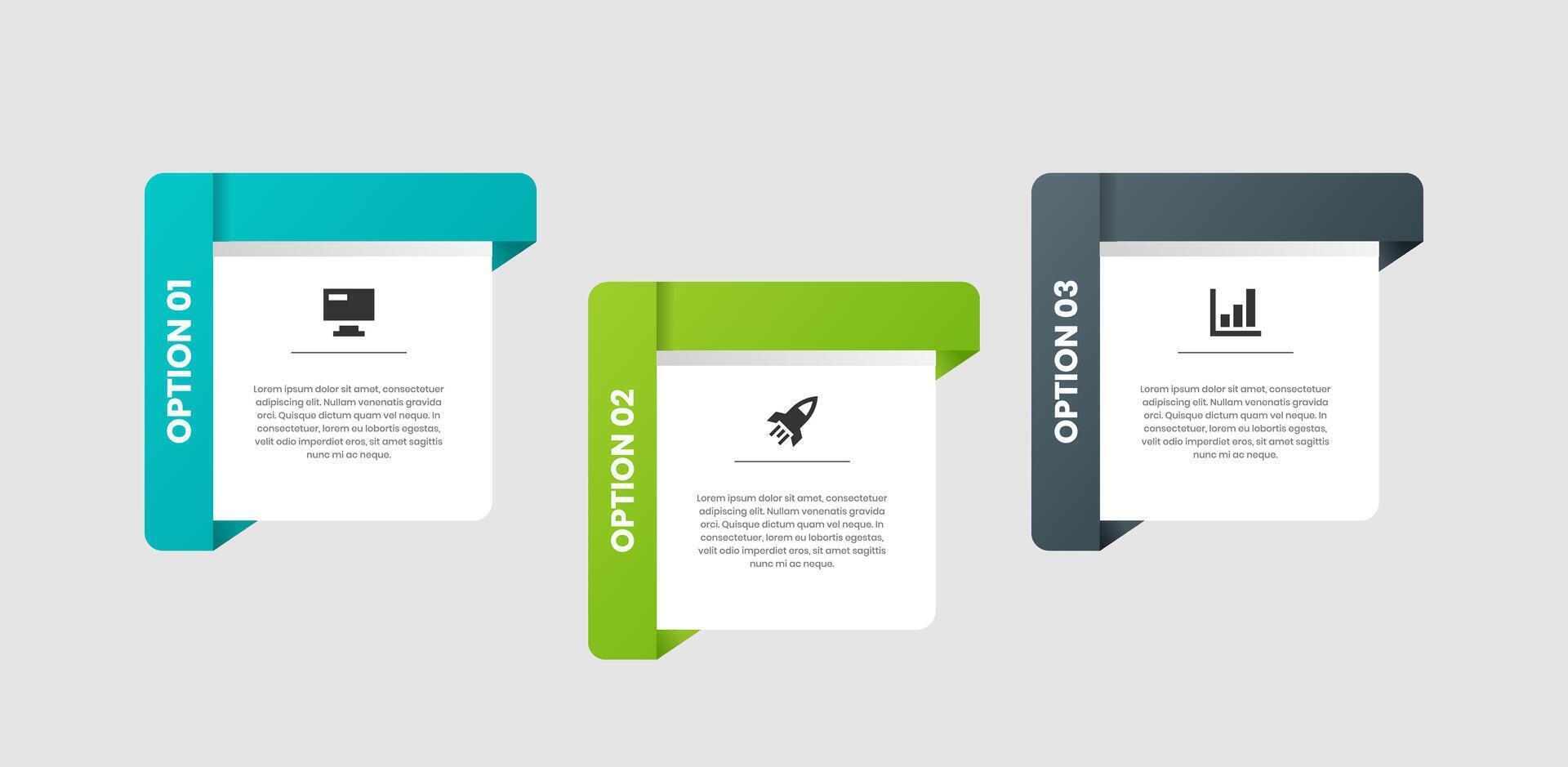 OPTION 01

Lorem ipsum dolor sit amet, consectetuer adipiscing elit. Nullam venenatis gravida orci. Quisque dictum quam vel neque. In consectetuer, lorem eu lobortis egestas, velit odio imperdiet eros, sit amet sagittis nunc mi ac neque.

OPTION 02

Lorem ipsum dolor sit amet, consectetuer adipiscing elit. Nullam venenatis gravida orci. Quisque dictum quam vel neque. In consectetuer, lorem eu lobortis egestas, velit odio imperdiet eros, sit amet sagittis nunc mi ac neque.

OPTION 03

Lorem ipsum dolor sit amet, consectetuer adipiscing elit. Nullam venenatis gravida orci. Quisque dictum quam vel neque. In consectetuer, lorem eu lobortis egestas, velit odio imperdiet eros, sit amet sagittis nunc mi ac neque.