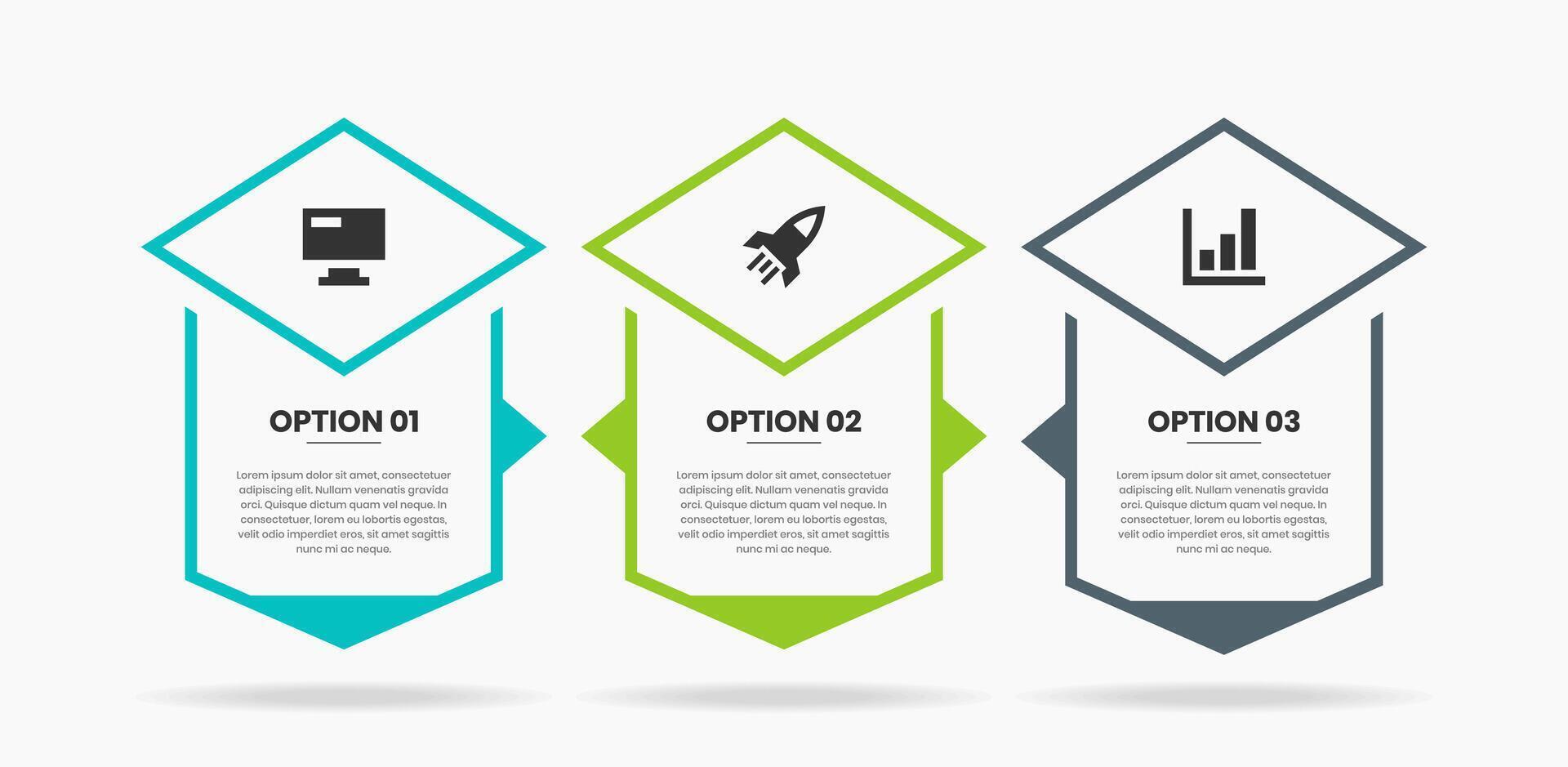 OPTION 01

Lorem ipsum dolor sit amet, consectetuer adipiscing elit. Nullam venenatis gravida orci. Quisque dictum quam vel neque. In consectetuer, lorem eu lobortis egestas, velit odio imperdiet eros, sit amet sagittis nunc mi ac neque.

OPTION 02

Lorem ipsum dolor sit amet, consectetuer adipiscing elit. Nullam venenatis gravida orci. Quisque dictum quam vel neque. In consectetuer, lorem eu lobortis egestas, velit odio imperdiet eros, sit amet sagittis nunc mi ac neque.

OPTION 03

Lorem ipsum dolor sit amet, consectetuer adipiscing elit. Nullam venenatis gravida orci. Quisque dictum quam vel neque. In consectetuer, lorem eu lobortis egestas, velit odio imperdiet eros, sit amet sagittis nunc mi ac neque.