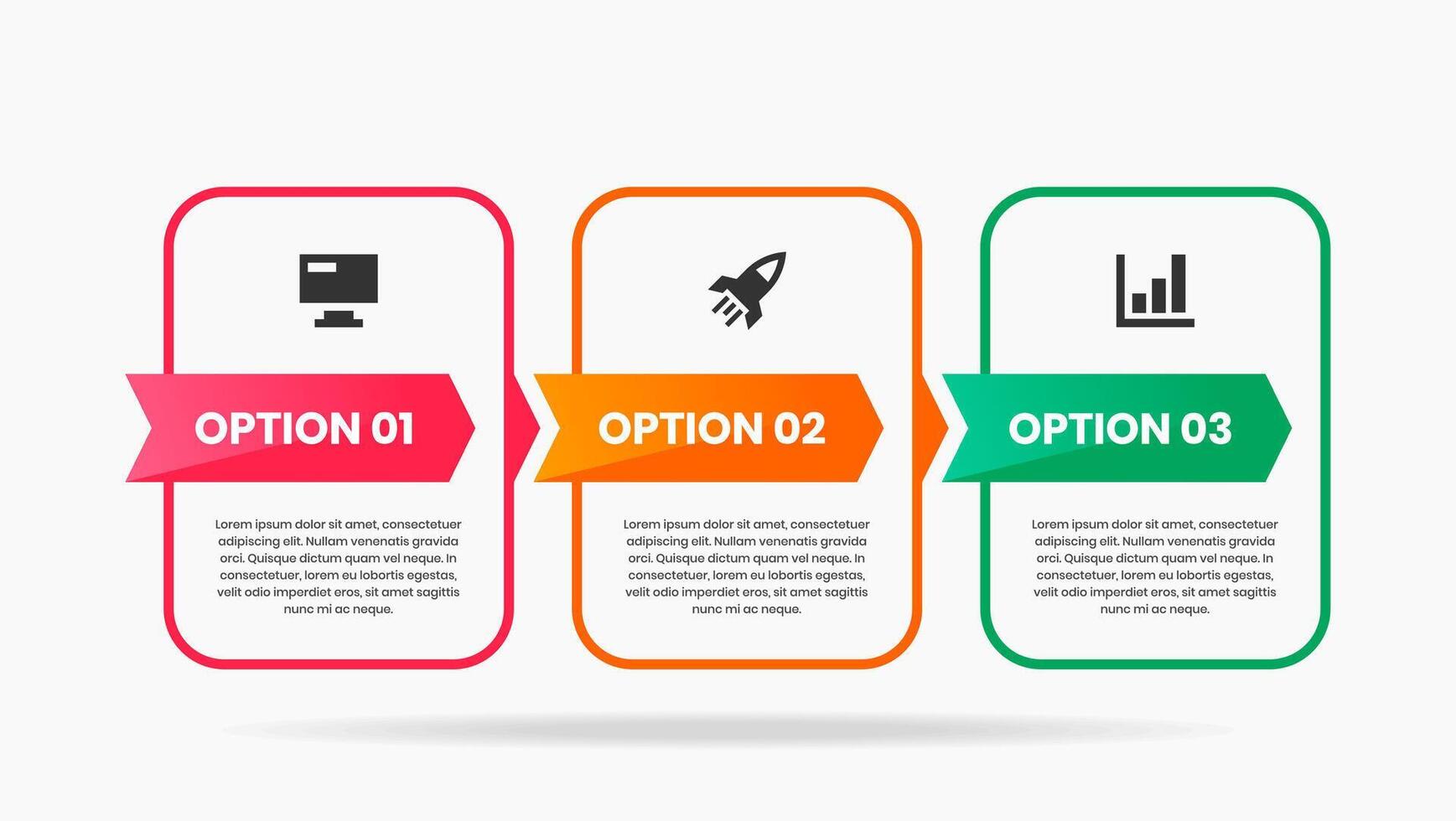 OPTION 01

Lorem ipsum dolor sit amet, consectetuer adipiscing elit. Nullam venenatis gravida orci. Quisque dictum quam vel neque. In consectetuer, lorem eu lobortis egestas, velit odio imperdiet eros, sit amet sagittis nunc mi ac neque.

OPTION 02

Lorem ipsum dolor sit amet, consectetuer adipiscing elit. Nullam venenatis gravida orci. Quisque dictum quam vel neque. In consectetuer, lorem eu lobortis egestas, velit odio imperdiet eros, sit amet sagittis nunc mi ac neque.

OPTION 03

Lorem ipsum dolor sit amet, consectetuer adipiscing elit. Nullam venenatis gravida orci. Quisque dictum quam vel neque. In consectetuer, lorem eu lobortis egestas, velit odio imperdiet eros, sit amet sagittis nunc mi ac neque.