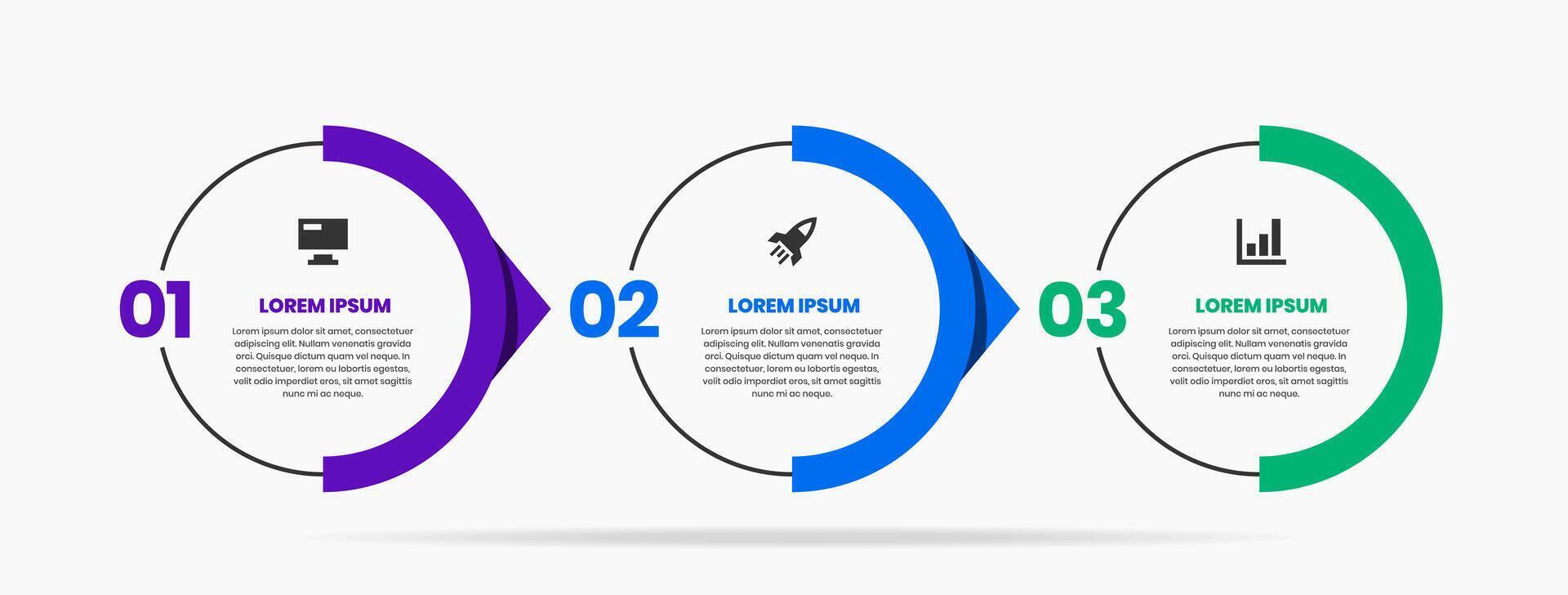 01

LOREM IPSUM

Lorem ipsum dolor sit amet, consectetuer adipiscing elit. Nullam venenatis gravida orci. Quisque dictum quam vel neque. In consectetuer, lorem eu lobortis egestas, velit odio imperdiet eros, sit amet sagittis nunc mi ac neque.

02

LOREM IPSUM

Lorem ipsum dolor sit amet, consectetuer adipiscing elit. Nullam venenatis gravida orci. Quisque dictum quam vel neque. In consectetuer, lorem eu lobortis egestas, velit odio imperdiet eros, sit amet sagittis nunc mi ac neque.

03

LOREM IPSUM

Lorem ipsum dolor sit amet, consectetuer adipiscing elit. Nullam venenatis gravida orci. Quisque dictum quam vel neque. In consectetuer, lorem eu lobortis egestas, velit odio imperdiet eros, sit amet sagittis nunc mi ac neque.