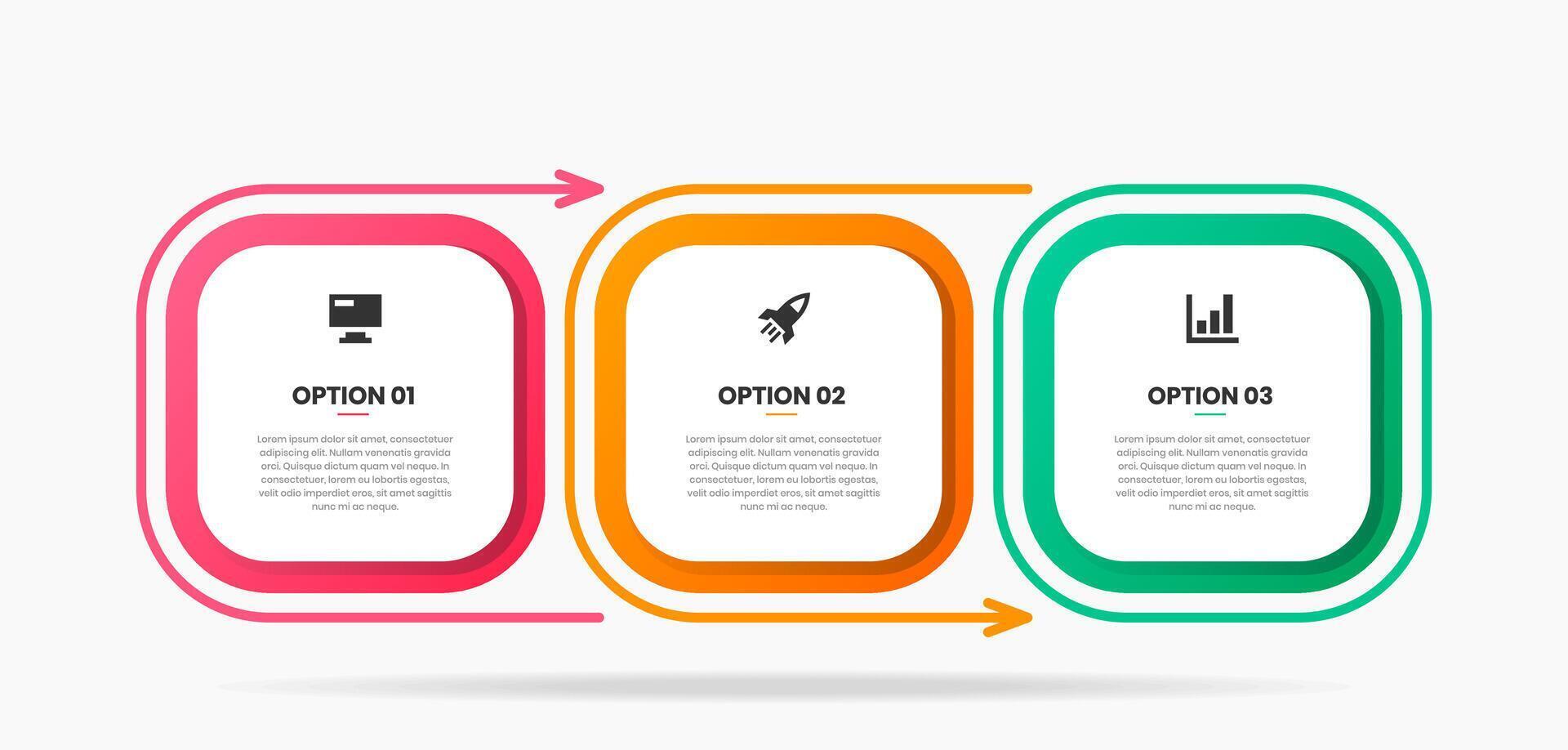 OPTION 01

Lorem ipsum dolor sit amet, consectetuer adipiscing elit. Nullam venenatis gravida orci. Quisque dictum quam vel neque. In consectetuer, lorem eu lobortis egestas, velit odio imperdiet eros, sit amet sagittis nunc mi ac neque.

OPTION 02

Lorem ipsum dolor sit amet, consectetuer adipiscing elit. Nullam venenatis gravida orci. Quisque dictum quam vel neque. In consectetuer, lorem eu lobortis egestas, velit odio imperdiet eros, sit amet sagittis nunc mi ac neque.

OPTION 03

Lorem ipsum dolor sit amet, consectetuer adipiscing elit. Nullam venenatis gravida orci. Quisque dictum quam vel neque. In consectetuer, lorem eu lobortis egestas, velit odio imperdiet eros, sit amet sagittis nunc mi ac neque.