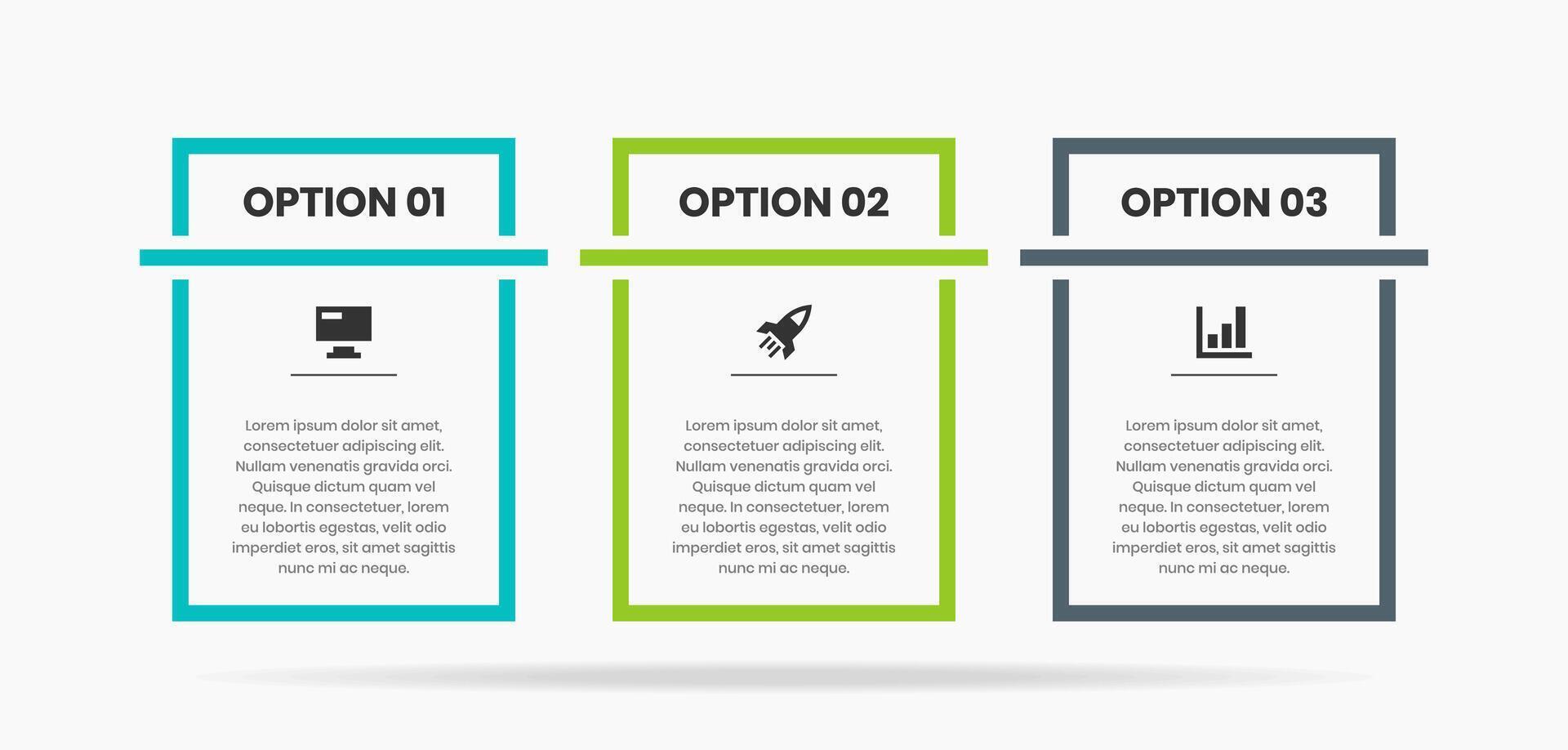 OPTION 01

Lorem ipsum dolor sit amet, consectetuer adipiscing elit. Nullam venenatis gravida orci. Quisque dictum quam vel neque. In consectetuer, lorem eu lobortis egestas, velit odio imperdiet eros, sit amet sagittis nunc mi ac neque.

OPTION 02

Lorem ipsum dolor sit amet, consectetuer adipiscing elit. Nullam venenatis gravida orci. Quisque dictum quam vel neque. In consectetuer, lorem eu lobortis egestas, velit odio imperdiet eros, sit amet sagittis nunc mi ac neque.

OPTION 03

Lorem ipsum dolor sit amet, consectetuer adipiscing elit. Nullam venenatis gravida orci. Quisque dictum quam vel neque. In consectetuer, lorem eu lobortis egestas, velit odio imperdiet eros, sit amet sagittis nunc mi ac neque.