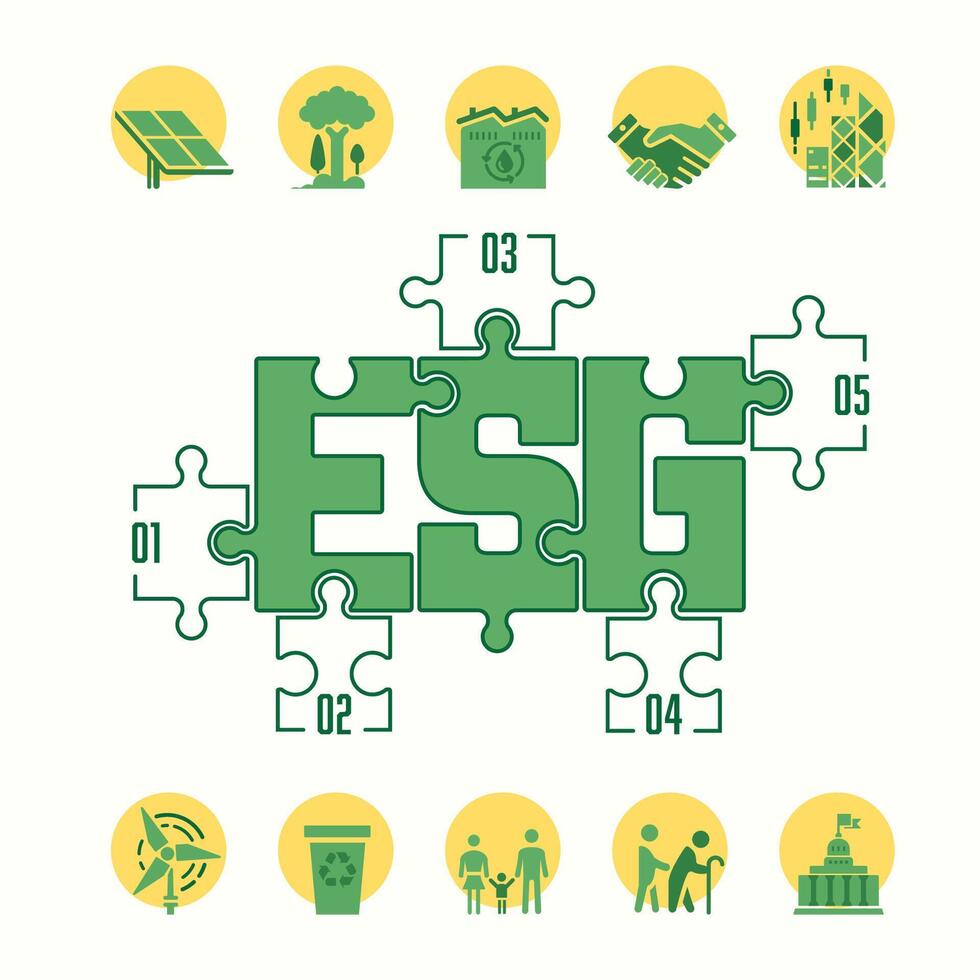 03

ESG

05

01

02

04