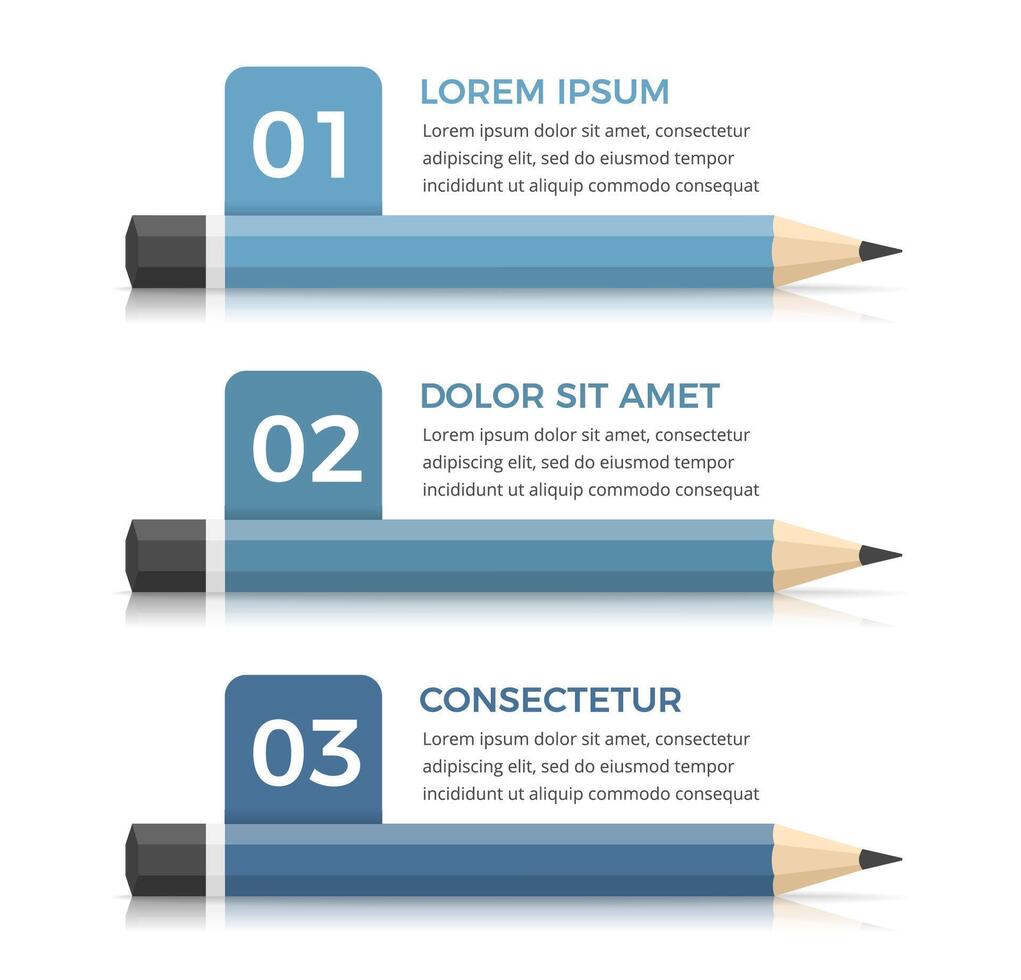 01

LOREM IPSUM

Lorem ipsum dolor sit amet, consectetur adipiscing elit, sed do eiusmod tempor incididunt ut aliquip commodo consequat

02

DOLOR SIT AMET

Lorem ipsum dolor sit amet, consectetur adipiscing elit, sed do eiusmod tempor incididunt ut aliquip commodo consequat

03

CONSECTETUR

Lorem ipsum dolor sit amet, consectetur adipiscing elit, sed do eiusmod tempor incididunt ut aliquip commodo consequat