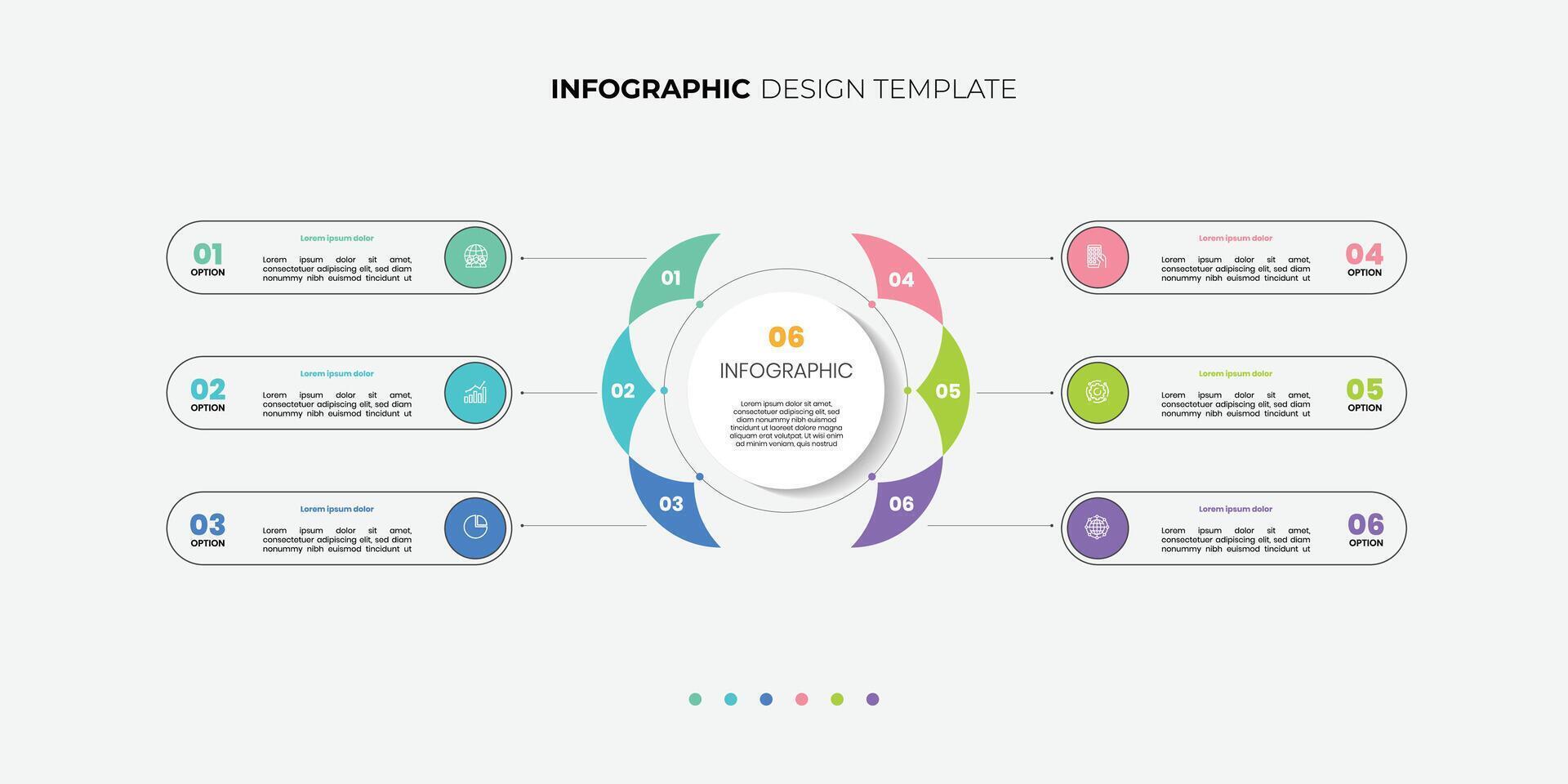 INFOGRAPHIC DESIGN TEMPLATE

01
OPTION
Lorem ipsum dolor
Lorem ipsum dolor sit amet, consectetuer adipiscing elit, sed diam nonummy nibh euismod tincidunt ut

02
OPTION
Lorem ipsum dolor
Lorem ipsum dolor sit amet, consectetuer adipiscing elit, sed diam nonummy nibh euismod tincidunt ut

03
OPTION
Lorem ipsum dolor
Lorem ipsum dolor sit amet, consectetuer adipiscing elit, sed diam nonummy nibh euismod tincidunt ut

01
02
03
06
INFOGRAPHIC
Lorem ipsum dolor sit amet, consectetuer adipiscing elit, sed diam nonummy nibh euismod tincidunt ut laoreet dolore magna aliquam erat volutpat. Ut wisi enim ad minim veniam, quis nostrud
04
05
06

Lorem ipsum dolor
Lorem ipsum dolor sit amet, consectetuer adipiscing elit, sed diam nonummy nibh euismod tincidunt ut
04
OPTION

Lorem ipsum dolor
Lorem ipsum dolor sit amet, consectetuer adipiscing elit, sed diam nonummy nibh euismod tincidunt ut
05
OPTION

Lorem ipsum dolor
Lorem ipsum dolor sit amet, consectetuer adipiscing elit, sed diam nonummy nibh euismod tincidunt ut
06
OPTION