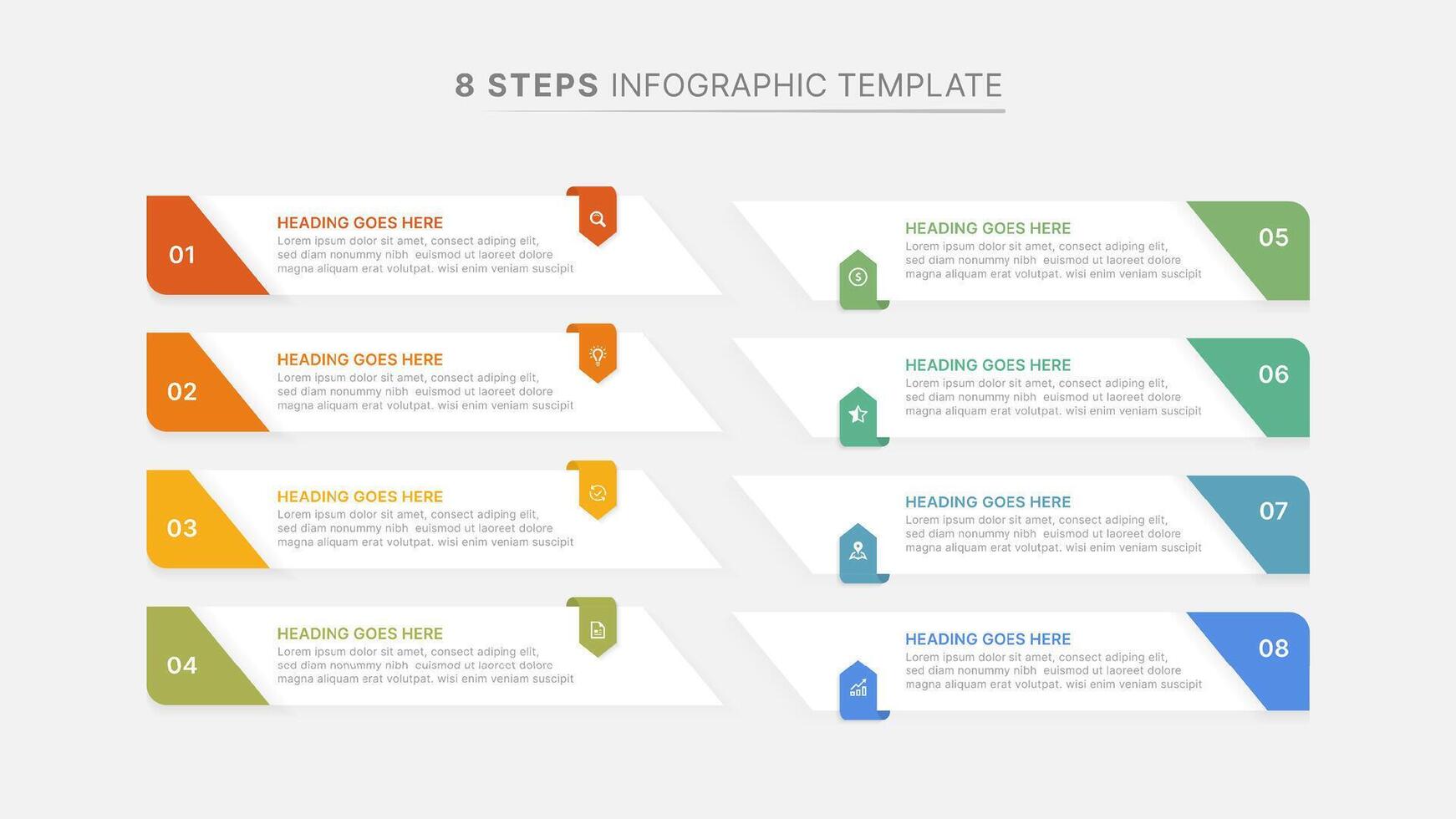 8 STEPS INFOGRAPHIC TEMPLATE

01

HEADING GOES HERE
Lorem ipsum dolor sit amet, consect adiping elit, sed diam nonummy nibh euismod ut laoreet dolore magna aliquam erat volutpat. wisi enim veniam suscipit

02

HEADING GOES HERE
Lorem ipsum dolor sit amet, consect adiping elit, sed diam nonummy nibh euismod ut laoreet dolore magna aliquam erat volutpat. wisi enim veniam suscipit

03

HEADING GOES HERE
Lorem ipsum dolor sit amet, consect adiping elit, sed diam nonummy nibh euismod ut laoreet dolore magna aliquam erat volutpat. wisi enim veniam suscipit

04

HEADING GOES HERE
Lorem ipsum dolor sit amet, consect adiping elit, sed diam nonummy nibh euismod ut laoreet dolore magna aliquam erat volutpat. wisi enim veniam suscipit

HEADING GOES HERE
Lorem ipsum dolor sit amet, consect adiping elit, sed diam nonummy nibh euismod ut laoreet dolore magna aliquam erat volutpat. wisi enim veniam suscipit

05

HEADING GOES HERE
Lorem ipsum dolor sit amet, consect adiping elit, sed diam nonummy nibh euismod ut laoreet dolore magna aliquam erat volutpat. wisi enim veniam suscipit

06

HEADING GOES HERE
Lorem ipsum dolor sit amet, consect adiping elit, sed diam nonummy nibh euismod ut laoreet dolore magna aliquam erat volutpat. wisi enim veniam suscipit

07

HEADING GOES HERE
Lorem ipsum dolor sit amet, consect adiping elit, sed diam nonummy nibh euismod ut laoreet dolore magna aliquam erat volutpat. wisi enim veniam suscipit

08