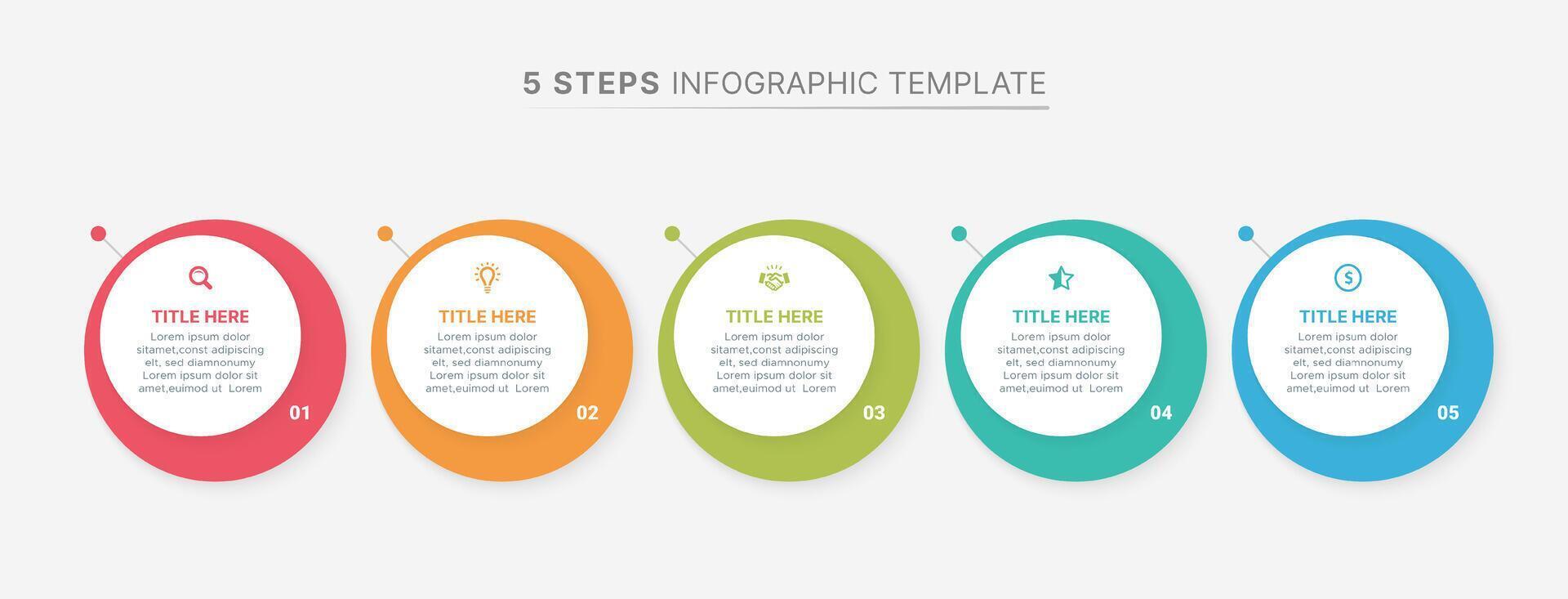 5 STEPS INFOGRAPHIC TEMPLATE

TITLE HERE
Lorem ipsum dolor sitamet,const adipiscing elt, sed diamnonumy Lorem ipsum dolor sit amet,euimod ut Lorem
01

TITLE HERE
Lorem ipsum dolor sitamet,const adipiscing elt, sed diamnonumy Lorem ipsum dolor sit amet,euimod ut Lorem
02

TITLE HERE
Lorem ipsum dolor sitamet,const adipiscing elt, sed diamnonumy Lorem ipsum dolor sit amet,euimod ut Lorem
03

TITLE HERE
Lorem ipsum dolor sitamet,const adipiscing elt, sed diamnonumy Lorem ipsum dolor sit amet,euimod ut Lorem
04

TITLE HERE
Lorem ipsum dolor sitamet,const adipiscing elt, sed diamnonumy Lorem ipsum dolor sit amet,euimod ut Lorem
05