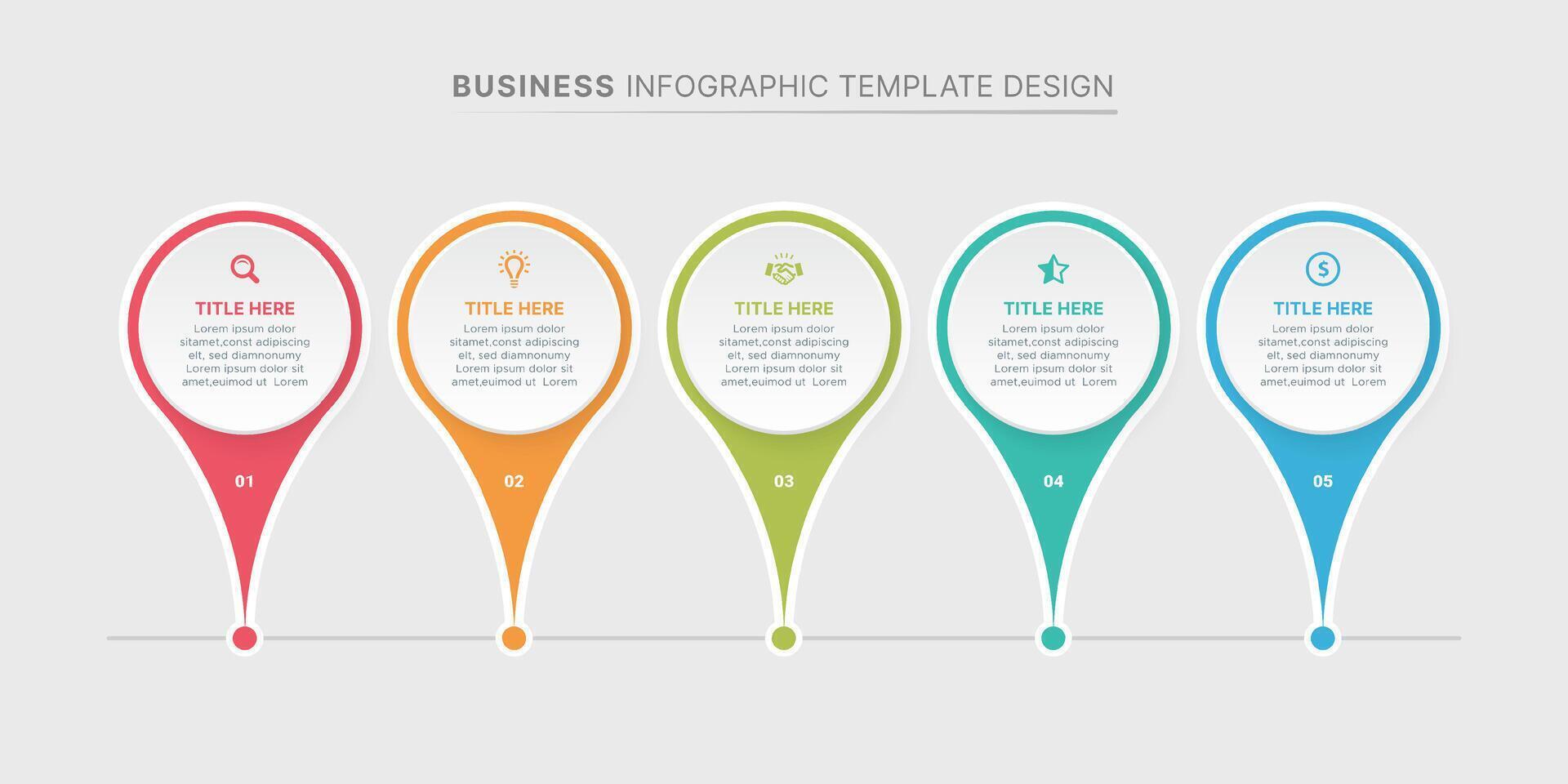 BUSINESS INFOGRAPHIC TEMPLATE DESIGN

TITLE HERE
Lorem ipsum dolor sitamet,const adipiscing elt, sed diamnonumy Lorem ipsum dolor sit amet,euimod ut Lorem

01

TITLE HERE
Lorem ipsum dolor sitamet,const adipiscing elt, sed diamnonumy Lorem ipsum dolor sit amet,euimod ut Lorem

02

TITLE HERE
Lorem ipsum dolor sitamet,const adipiscing elt, sed diamnonumy Lorem ipsum dolor sit amet,euimod ut Lorem

03

TITLE HERE
Lorem ipsum dolor sitamet,const adipiscing elt, sed diamnonumy Lorem ipsum dolor sit amet,euimod ut Lorem

04

TITLE HERE
Lorem ipsum dolor sitamet,const adipiscing elt, sed diamnonumy Lorem ipsum dolor sit amet,euimod ut Lorem

05