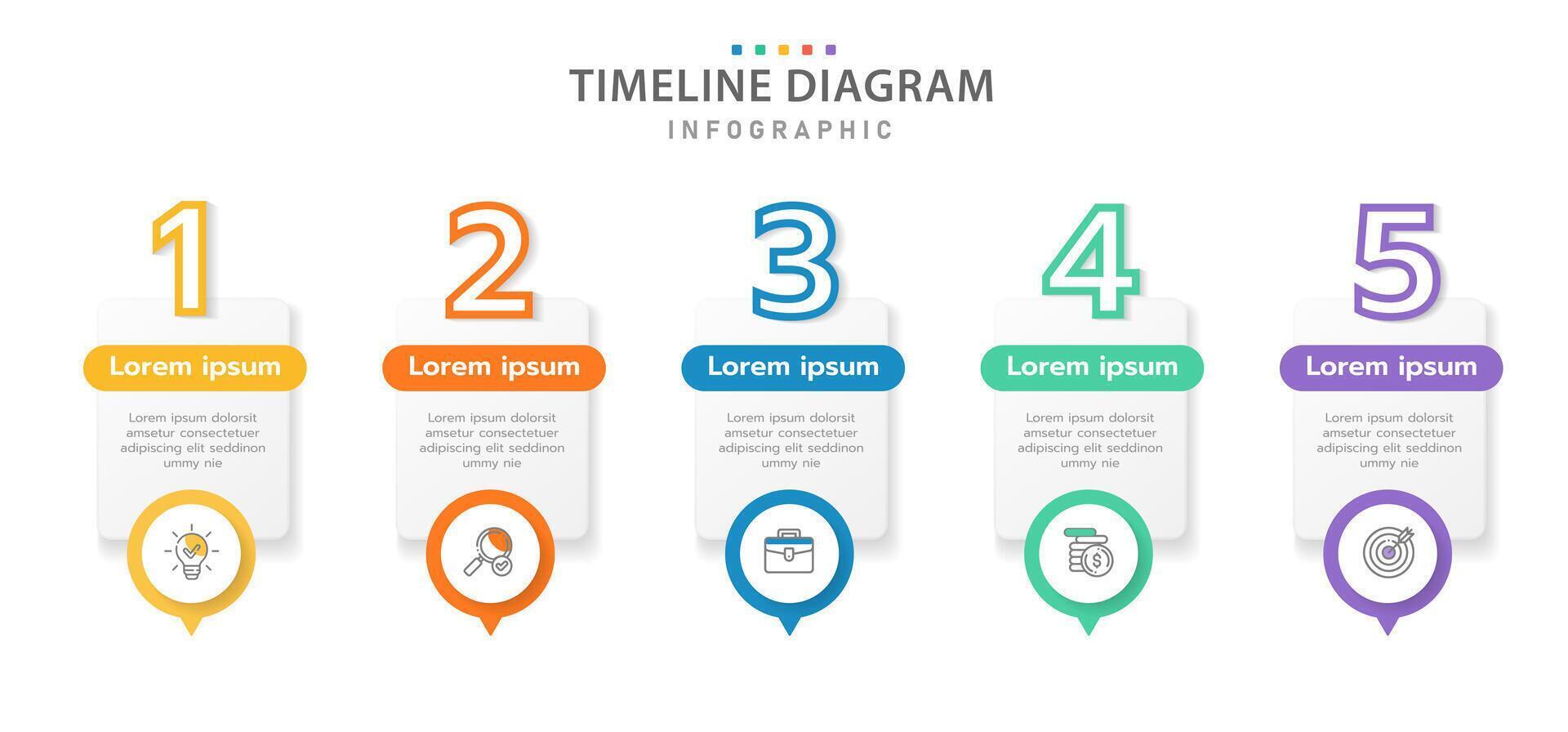 TIMELINE DIAGRAM
INFOGRAPHIC

1
Lorem ipsum
Lorem ipsum dolorsit amsetur consectetuer adipiscing elit seddinon ummy nie

2
Lorem ipsum
Lorem ipsum dolorsit amsetur consectetuer adipiscing elit seddinon ummy nie

3
Lorem ipsum
Lorem ipsum dolorsit amsetur consectetuer adipiscing elit seddinon ummy nie

4
Lorem ipsum
Lorem ipsum dolorsit amsetur consectetuer adipiscing elit seddinon ummy nie

5
Lorem ipsum
Lorem ipsum dolorsit amsetur consectetuer adipiscing elit seddinon ummy nie