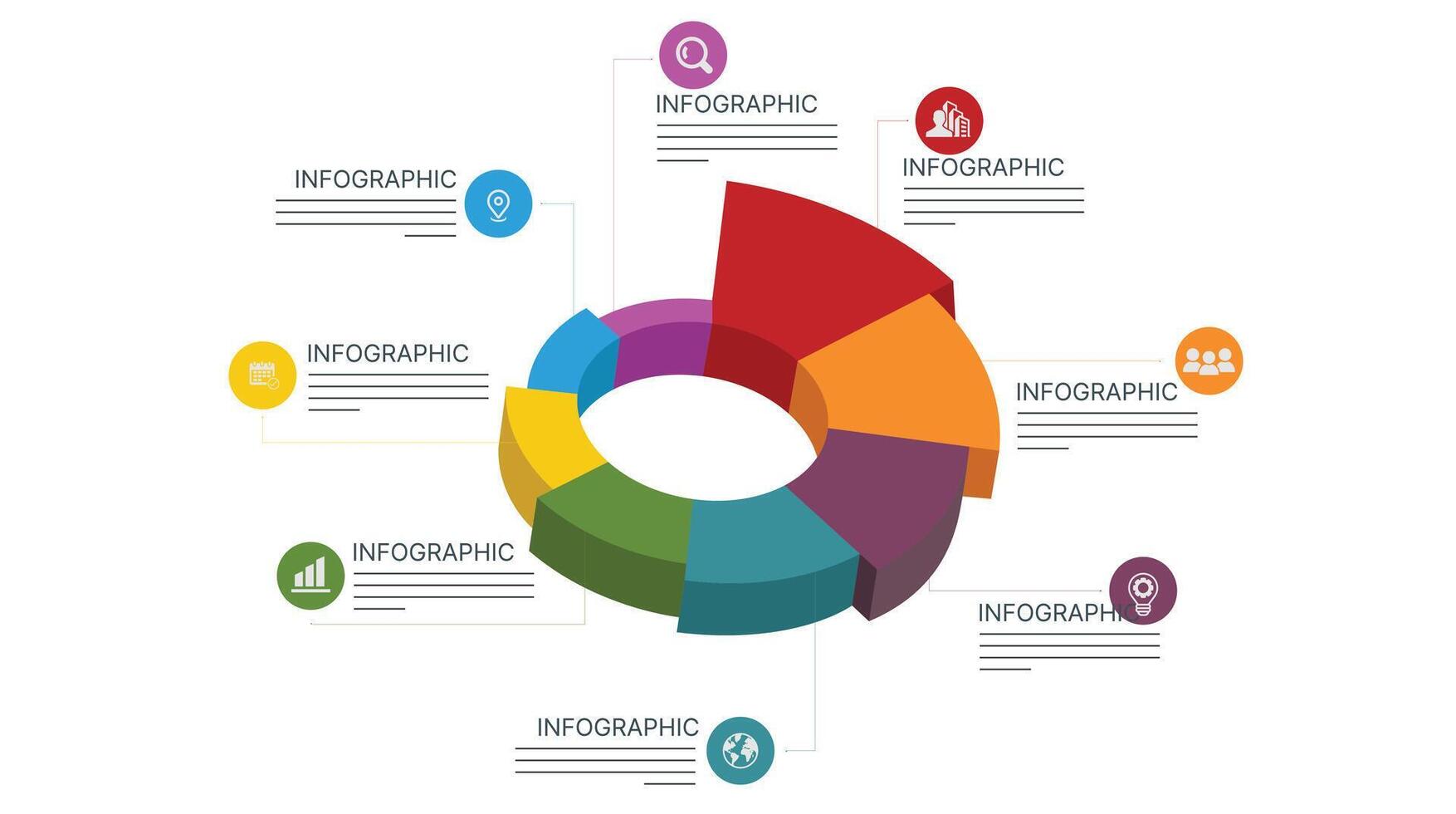 INFOGRAPHIC

INFOGRAPHIC

INFOGRAPHIC

INFOGRAPHIC

INFOGRAPHIC

INFOGRAPHIC

INFOGRAPHIC

INFOGRAPHIC