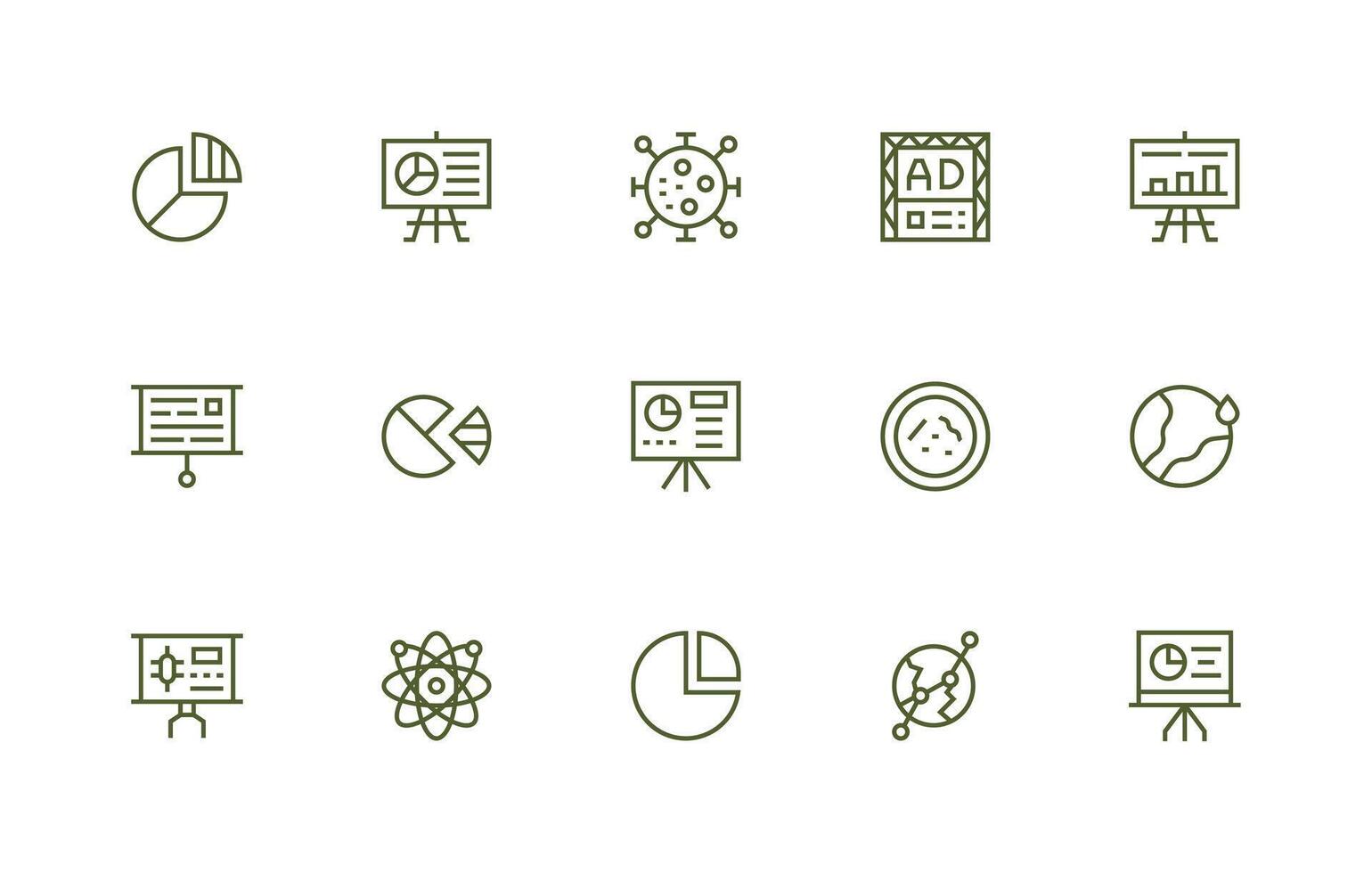 AD