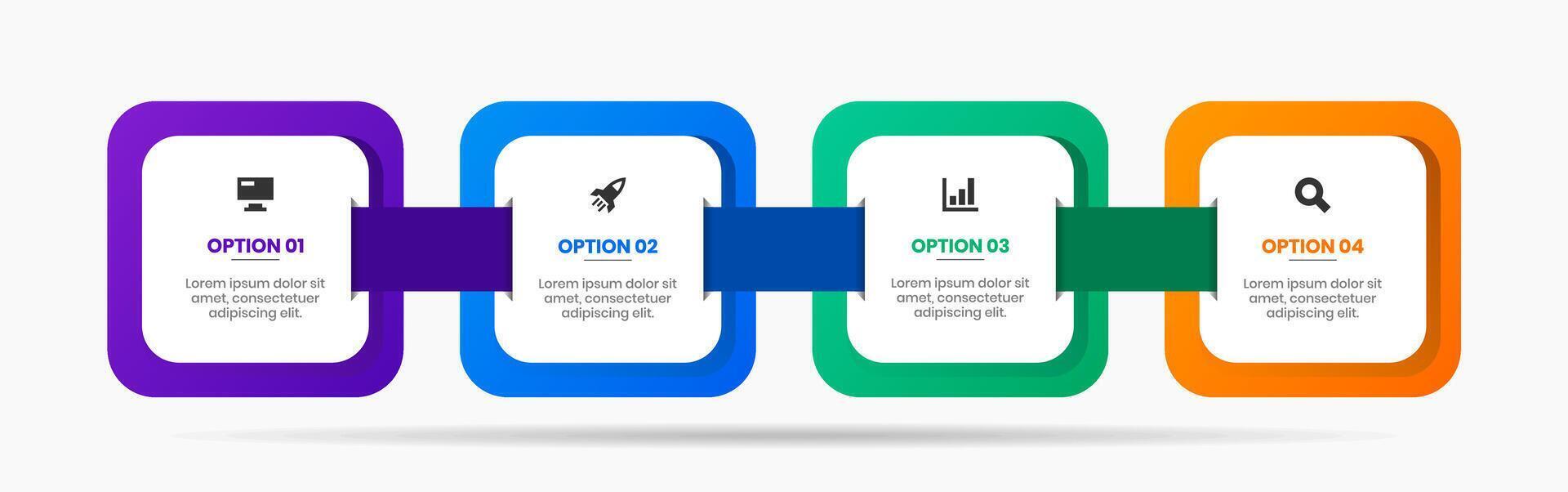 OPTION 01

Lorem ipsum dolor sit amet, consectetuer adipiscing elit.

OPTION 02

Lorem ipsum dolor sit amet, consectetuer adipiscing elit.

OPTION 03

Lorem ipsum dolor sit amet, consectetuer adipiscing elit.

OPTION 04

Lorem ipsum dolor sit amet, consectetuer adipiscing elit.