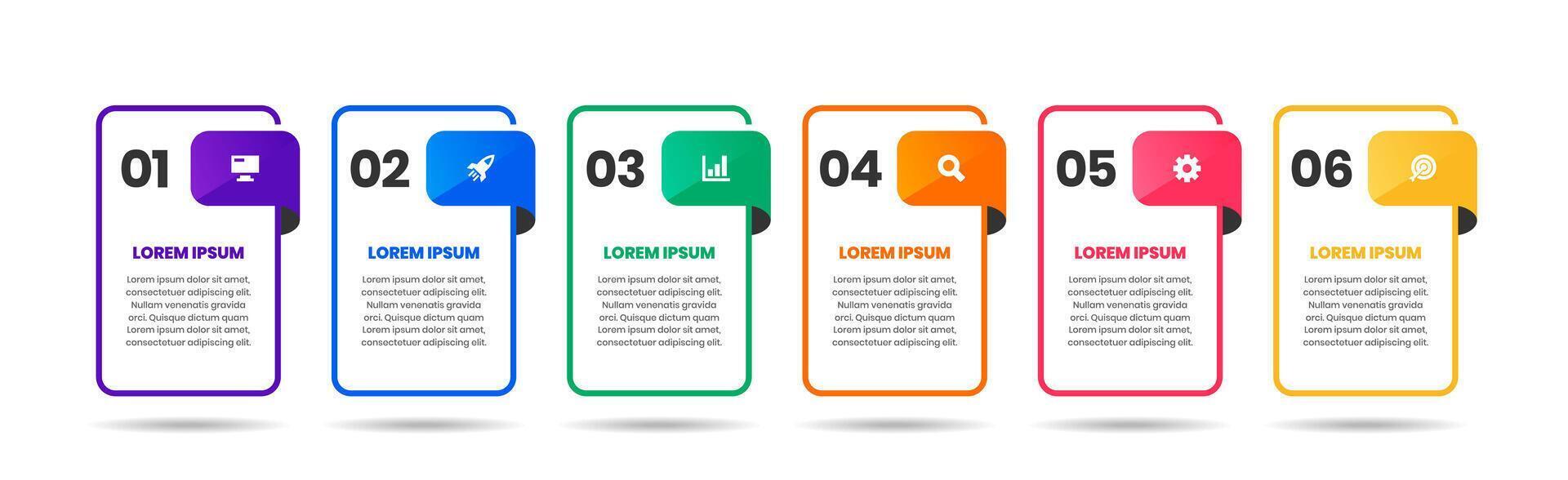 01

LOREM IPSUM

Lorem ipsum dolor sit amet, consectetuer adipiscing elit. Nullam venenatis gravida orci. Quisque dictum quam Lorem ipsum dolor sit amet, consectetuer adipiscing elit.

02

LOREM IPSUM

Lorem ipsum dolor sit amet, consectetuer adipiscing elit. Nullam venenatis gravida orci. Quisque dictum quam Lorem ipsum dolor sit amet, consectetuer adipiscing elit.

03

LOREM IPSUM

Lorem ipsum dolor sit amet, consectetuer adipiscing elit. Nullam venenatis gravida orci. Quisque dictum quam Lorem ipsum dolor sit amet, consectetuer adipiscing elit.

04

LOREM IPSUM

Lorem ipsum dolor sit amet, consectetuer adipiscing elit. Nullam venenatis gravida orci. Quisque dictum quam Lorem ipsum dolor sit amet, consectetuer adipiscing elit.

05

LOREM IPSUM

Lorem ipsum dolor sit amet, consectetuer adipiscing elit. Nullam venenatis gravida orci. Quisque dictum quam Lorem ipsum dolor sit amet, consectetuer adipiscing elit.

06

LOREM IPSUM

Lorem ipsum dolor sit amet, consectetuer adipiscing elit. Nullam venenatis gravida orci. Quisque dictum quam Lorem ipsum dolor sit amet, consectetuer adipiscing elit.