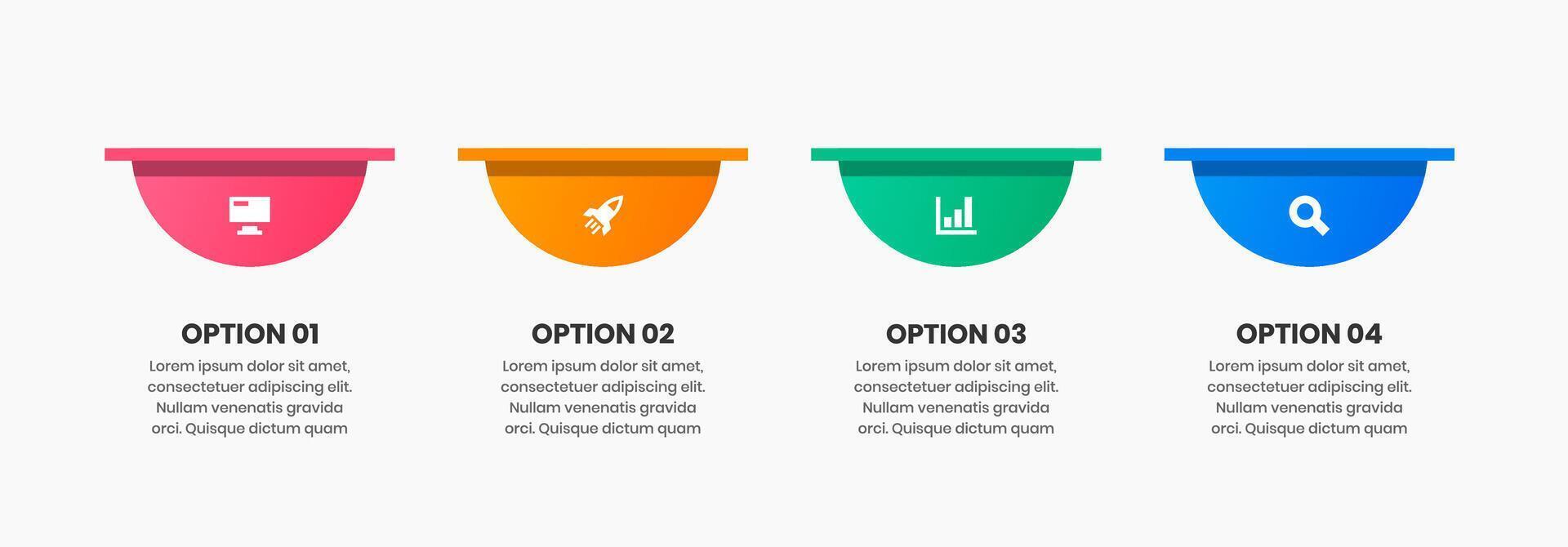 OPTION 01

Lorem ipsum dolor sit amet, consectetuer adipiscing elit. Nullam venenatis gravida orci. Quisque dictum quam

OPTION 02

Lorem ipsum dolor sit amet, consectetuer adipiscing elit. Nullam venenatis gravida orci. Quisque dictum quam

OPTION 03

Lorem ipsum dolor sit amet, consectetuer adipiscing elit. Nullam venenatis gravida orci. Quisque dictum quam

OPTION 04

Lorem ipsum dolor sit amet, consectetuer adipiscing elit. Nullam venenatis gravida orci. Quisque dictum quam