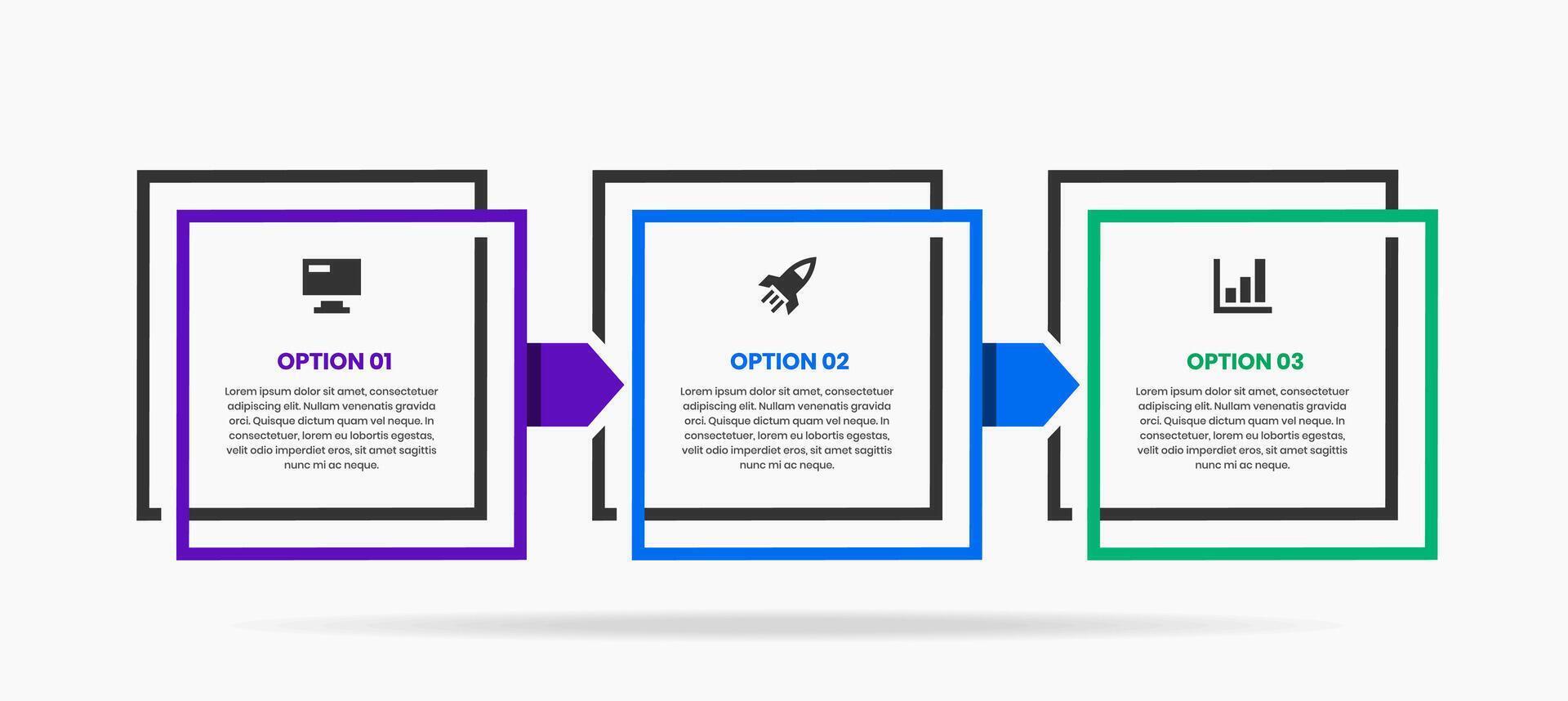 OPTION 01

Lorem ipsum dolor sit amet, consectetuer adipiscing elit. Nullam venenatis gravida orci. Quisque dictum quam vel neque. In consectetuer, lorem eu lobortis egestas, velit odio imperdiet eros, sit amet sagittis nunc mi ac neque.

OPTION 02

Lorem ipsum dolor sit amet, consectetuer adipiscing elit. Nullam venenatis gravida orci. Quisque dictum quam vel neque. In consectetuer, lorem eu lobortis egestas, velit odio imperdiet eros, sit amet sagittis nunc mi ac neque.

OPTION 03

Lorem ipsum dolor sit amet, consectetuer adipiscing elit. Nullam venenatis gravida orci. Quisque dictum quam vel neque. In consectetuer, lorem eu lobortis egestas, velit odio imperdiet eros, sit amet sagittis nunc mi ac neque.