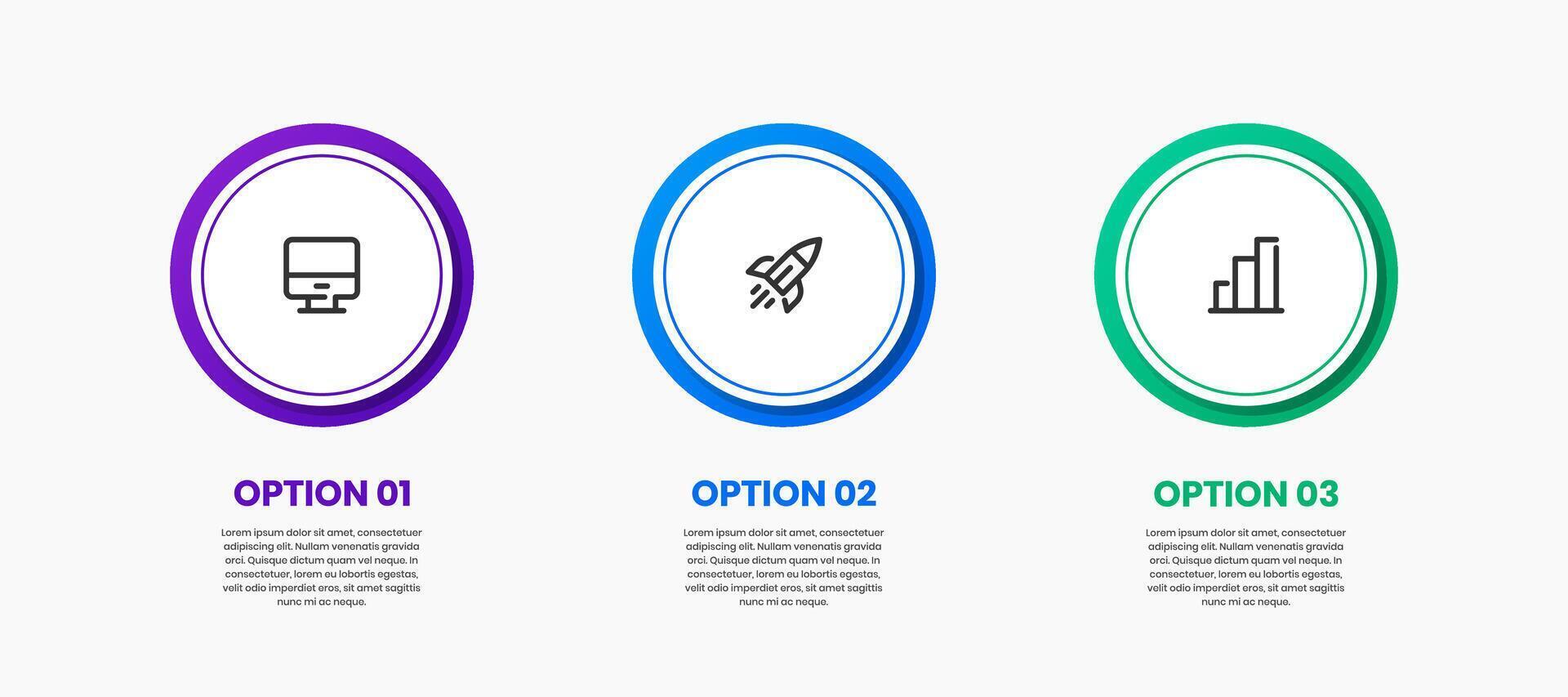 OPTION 01

Lorem ipsum dolor sit amet, consectetuer adipiscing elit. Nullam venenatis gravida orci. Quisque dictum quam vel neque. In consectetuer, lorem eu lobortis egestas, velit odio imperdiet eros, sit amet sagittis nunc mi ac neque.

OPTION 02

Lorem ipsum dolor sit amet, consectetuer adipiscing elit. Nullam venenatis gravida orci. Quisque dictum quam vel neque. In consectetuer, lorem eu lobortis egestas, velit odio imperdiet eros, sit amet sagittis nunc mi ac neque.

OPTION 03

Lorem ipsum dolor sit amet, consectetuer adipiscing elit. Nullam venenatis gravida orci. Quisque dictum quam vel neque. In consectetuer, lorem eu lobortis egestas, velit odio imperdiet eros, sit amet sagittis nunc mi ac neque.